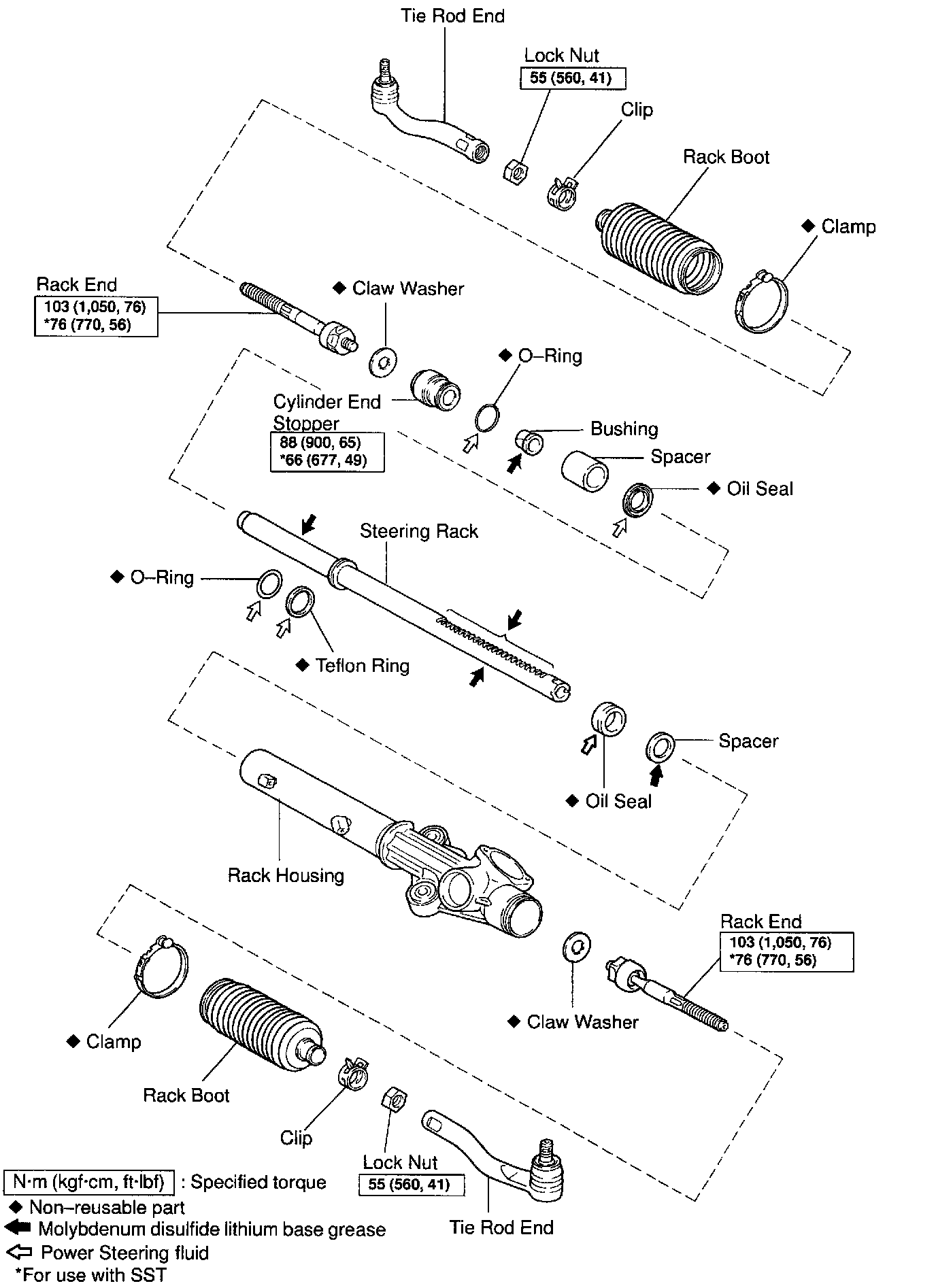 Tie Rod End

Lock Nut
55 (560, 41)

Clip

Rack Boot

◆ Clamp

Rack End
103 (1,050, 76)
*76 (770, 56)

◆ Claw Washer

◆ O–Ring

Cylinder End Stopper
88 (900, 65)
*66 (677, 49)

Bushing

Spacer

◆ Oil Seal

Steering Rack

◆ O–Ring

◆ Teflon Ring

Spacer

◆ Oil Seal

Rack Housing

Rack End
103 (1,050, 76)
*76 (770, 56)

◆ Claw Washer

◆ Clamp

Rack Boot

Clip

Lock Nut
55 (560, 41)

Tie Rod End

N·m (kgf·cm, ft·lbf) : Specified torque
◆ Non–reusable part
Molybdenum disulfide lithium base grease
Power Steering fluid
*For use with SST