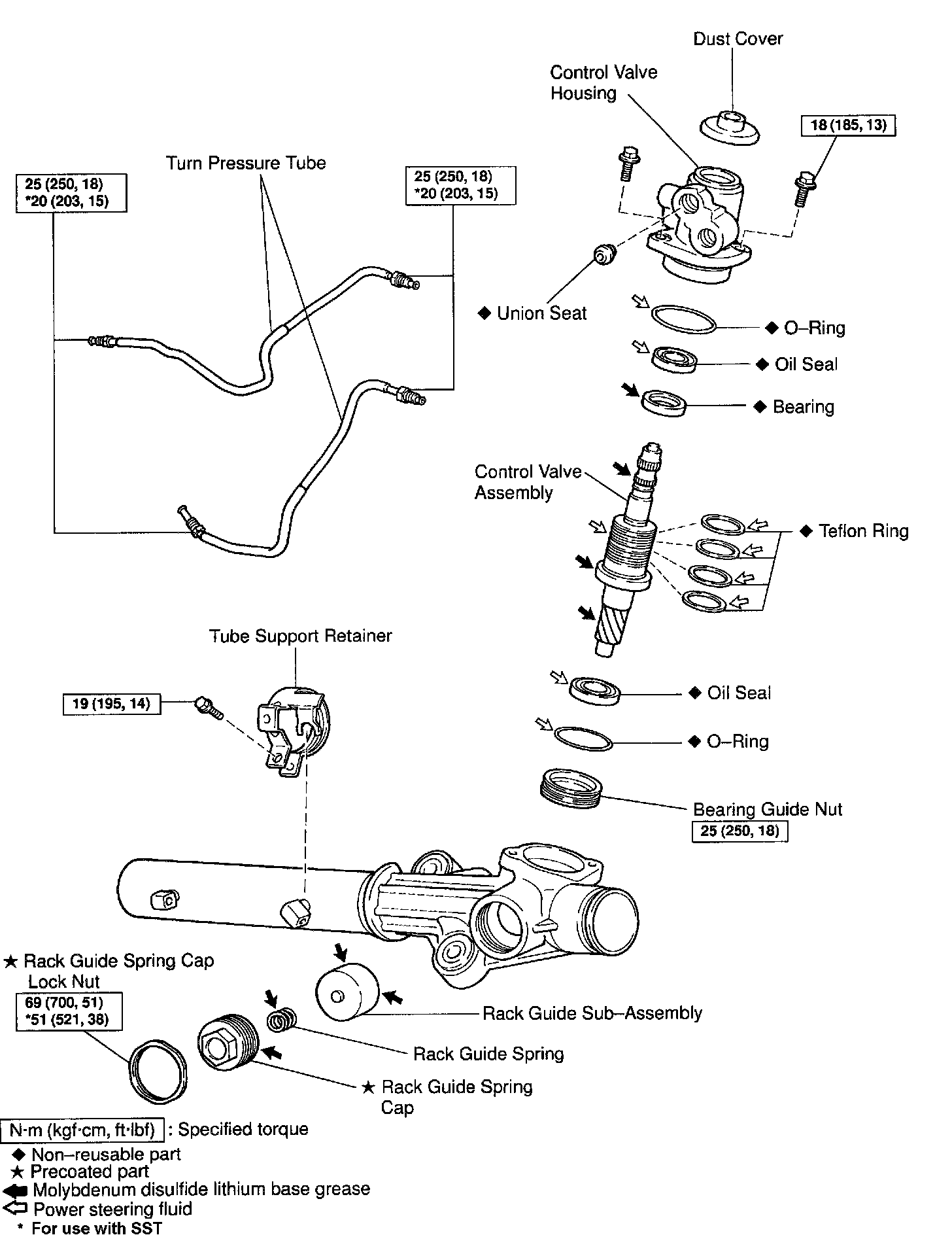 Dust Cover

Control Valve Housing

18 (185, 13)

Turn Pressure Tube

25 (250, 18)
*20 (203, 15)

25 (250, 18)
*20 (203, 15)

◆ Union Seat

◆ O–Ring

◆ Oil Seal

◆ Bearing

Control Valve Assembly

◆ Teflon Ring

Tube Support Retainer

19 (195, 14)

◆ Oil Seal

◆ O–Ring

Bearing Guide Nut
25 (250, 18)

★ Rack Guide Spring Cap Lock Nut
69 (700, 51)
*51 (521, 38)

Rack Guide Sub–Assembly

Rack Guide Spring

★ Rack Guide Spring Cap

N·m (kgf·cm, ft·lbf) : Specified torque
◆ Non–reusable part
★ Precoated part
Molybdenum disulfide lithium base grease
Power steering fluid
* For use with SST