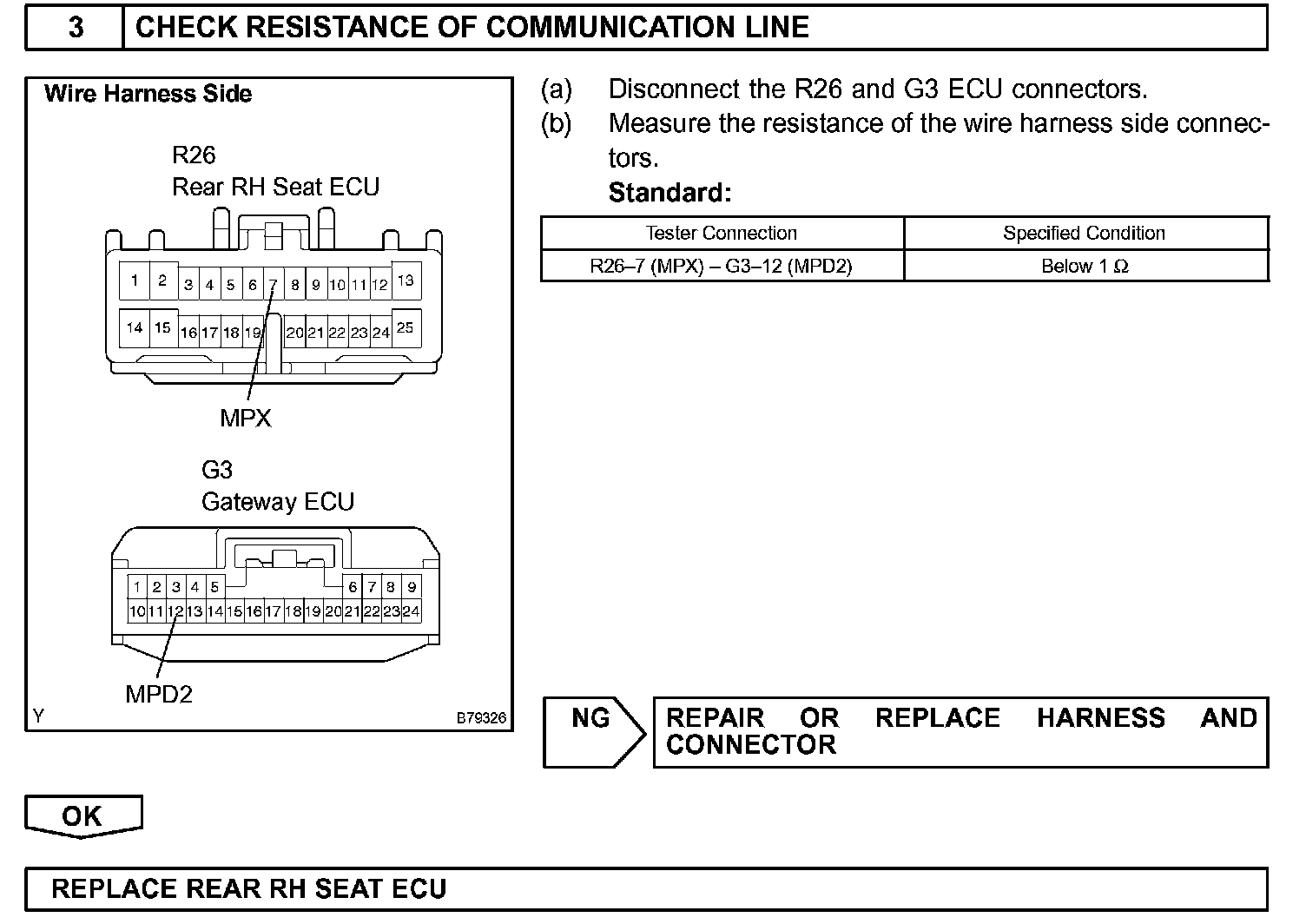 3 CHECK RESISTANCE OF COMMUNICATION LINE

Wire Harness Side

R26
Rear RH Seat ECU

1 2 3 4 5 6 7 8 9 10 11 12 13
14 15 16 17 18 19 20 21 22 23 24 25

MPX

G3
Gateway ECU

1 2 3 4 5 6 7 8 9
10 11 12 13 14 15 16 17 18 19 20 21 22 23 24

MPD2

Y B79326

(a) Disconnect the R26 and G3 ECU connectors.
(b) Measure the resistance of the wire harness side connectors.
Standard:

| Tester Connection | Specified Condition |
|---|---|
| R26–7 (MPX) – G3–12 (MPD2) | Below 1 Ω |

NG REPAIR OR REPLACE HARNESS AND CONNECTOR

OK

REPLACE REAR RH SEAT ECU