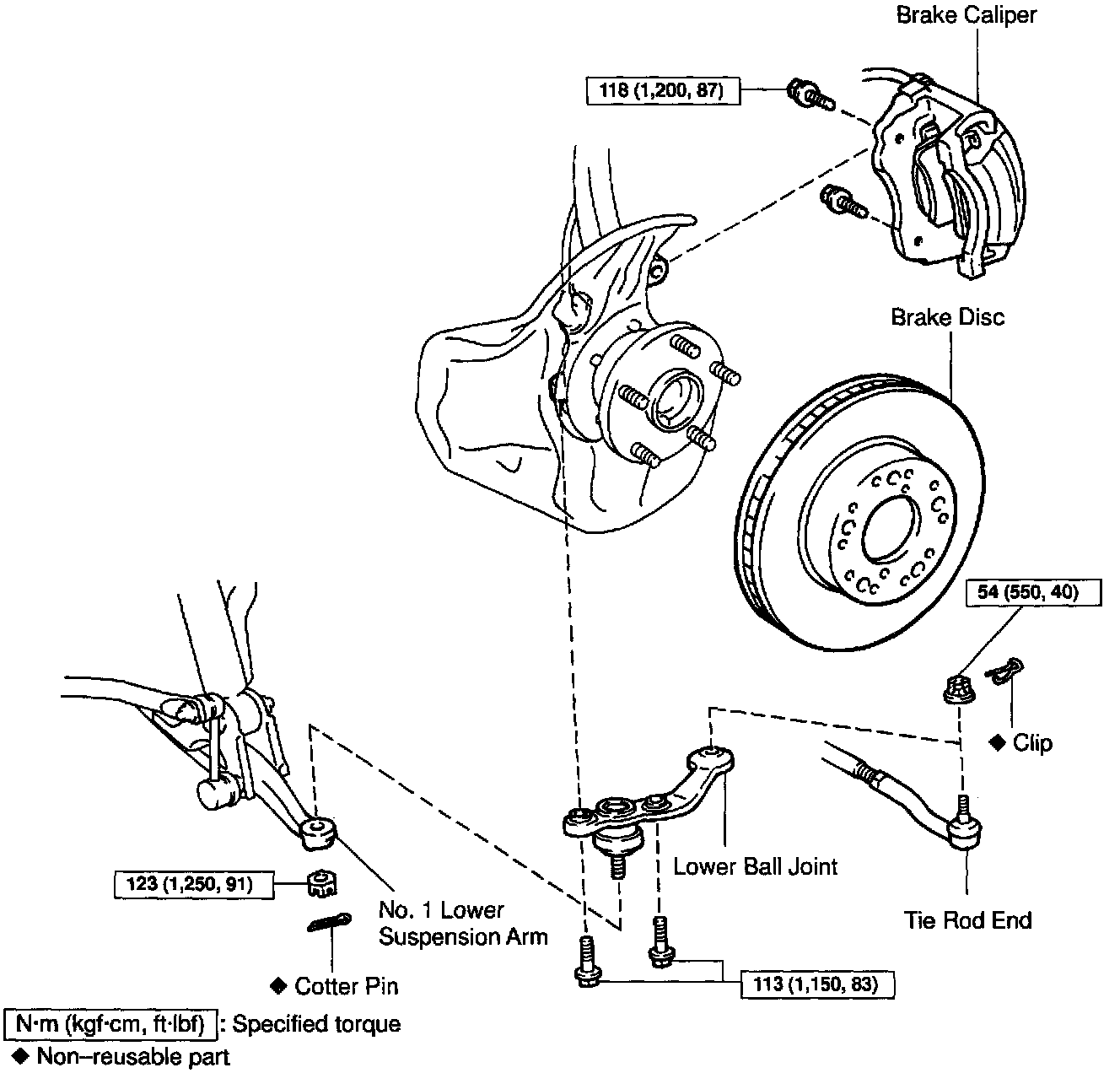 Brake Caliper

118 (1,200, 87)

Brake Disc

54 (550, 40)

◆ Clip

Lower Ball Joint

Tie Rod End

123 (1,250, 91)

No. 1 Lower Suspension Arm

◆ Cotter Pin

113 (1,150, 83)

N·m (kgf·cm, ft·lbf) : Specified torque

◆ Non–reusable part