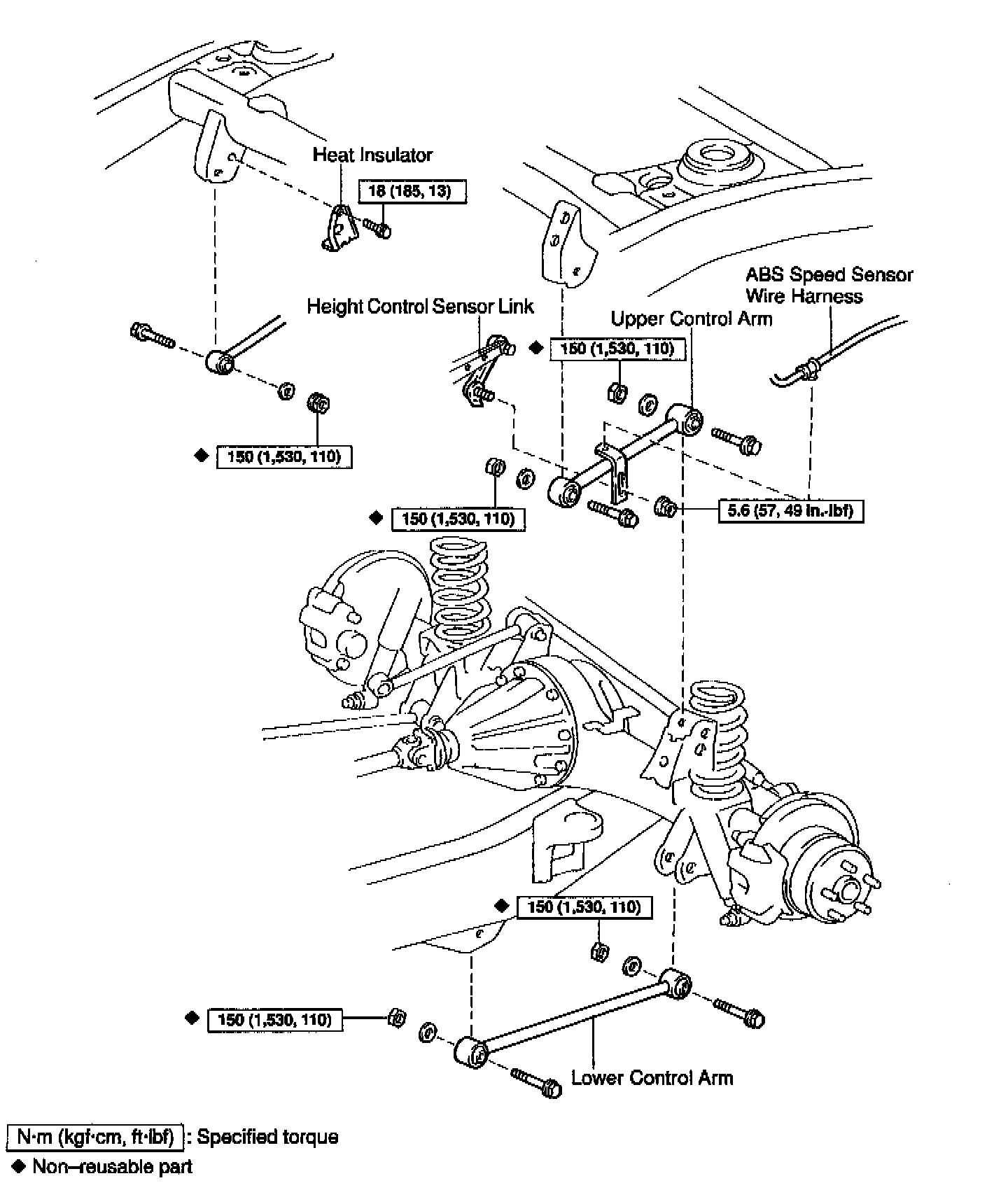 Heat Insulator

18 (185, 13)

ABS Speed Sensor Wire Harness

Height Control Sensor Link

Upper Control Arm

◆ 150 (1,530, 110)

◆ 150 (1,530, 110)

◆ 150 (1,530, 110)

5.6 (57, 49 in.·lbf)

◆ 150 (1,530, 110)

◆ 150 (1,530, 110)

Lower Control Arm

N·m (kgf·cm, ft·lbf) : Specified torque

◆ Non–reusable part