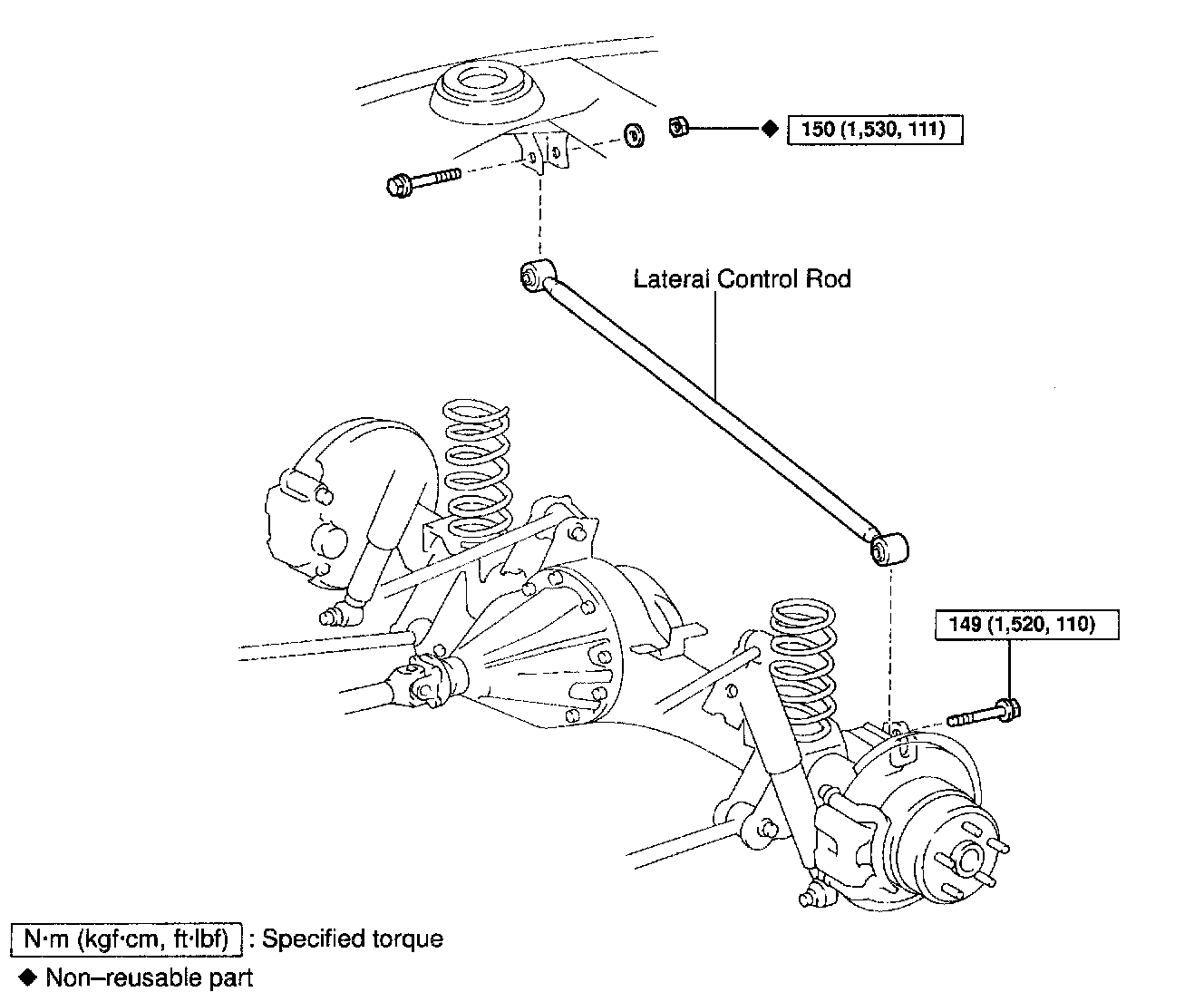 ◆ 150 (1,530, 111)

Lateral Control Rod

149 (1,520, 110)

N·m (kgf·cm, ft·lbf) : Specified torque
◆ Non–reusable part