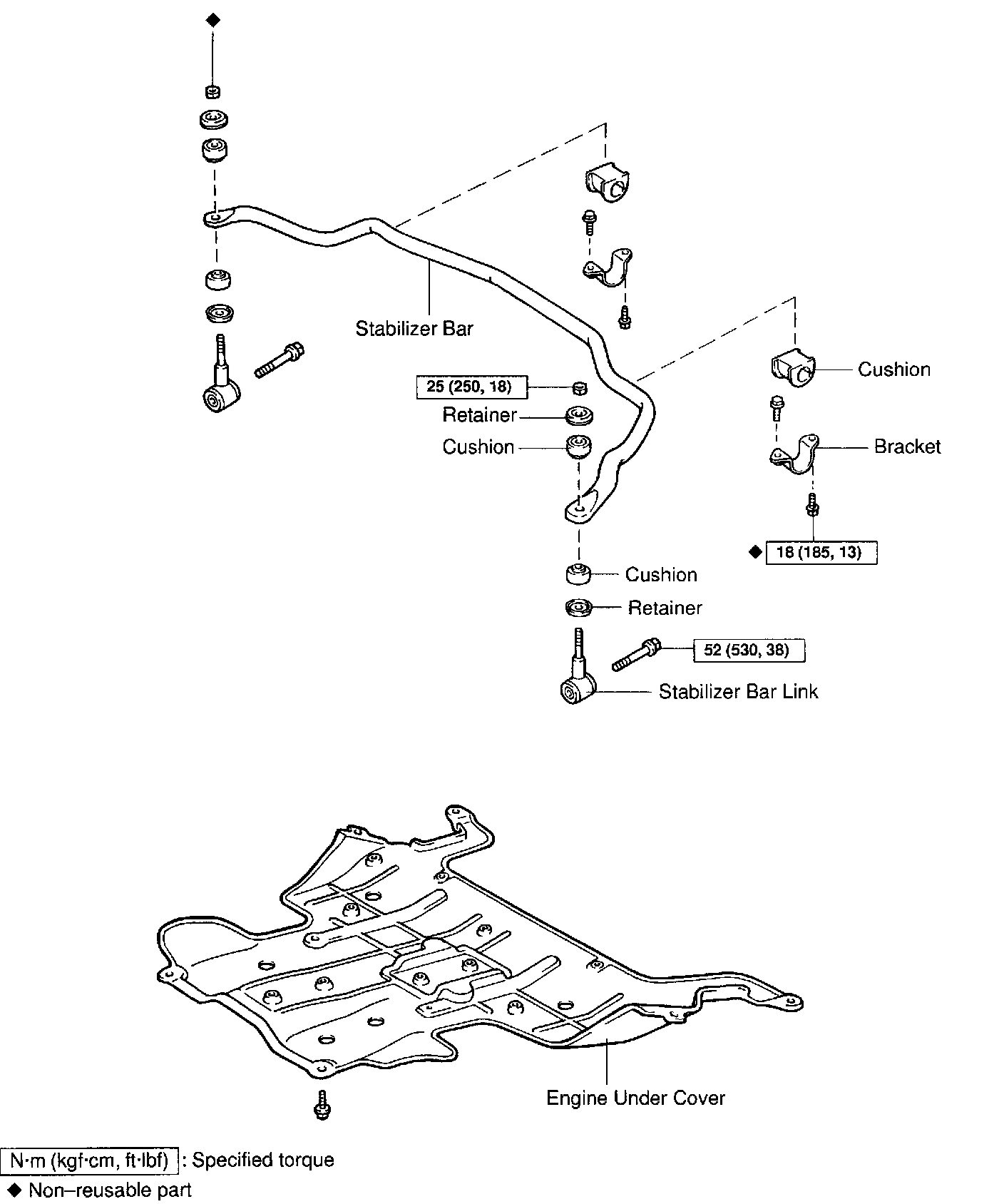 ◆

Stabilizer Bar

Cushion

25 (250, 18)

Retainer

Cushion

Bracket

◆ 18 (185, 13)

Cushion

Retainer

52 (530, 38)

Stabilizer Bar Link

Engine Under Cover

N·m (kgf·cm, ft·lbf) : Specified torque

◆ Non–reusable part