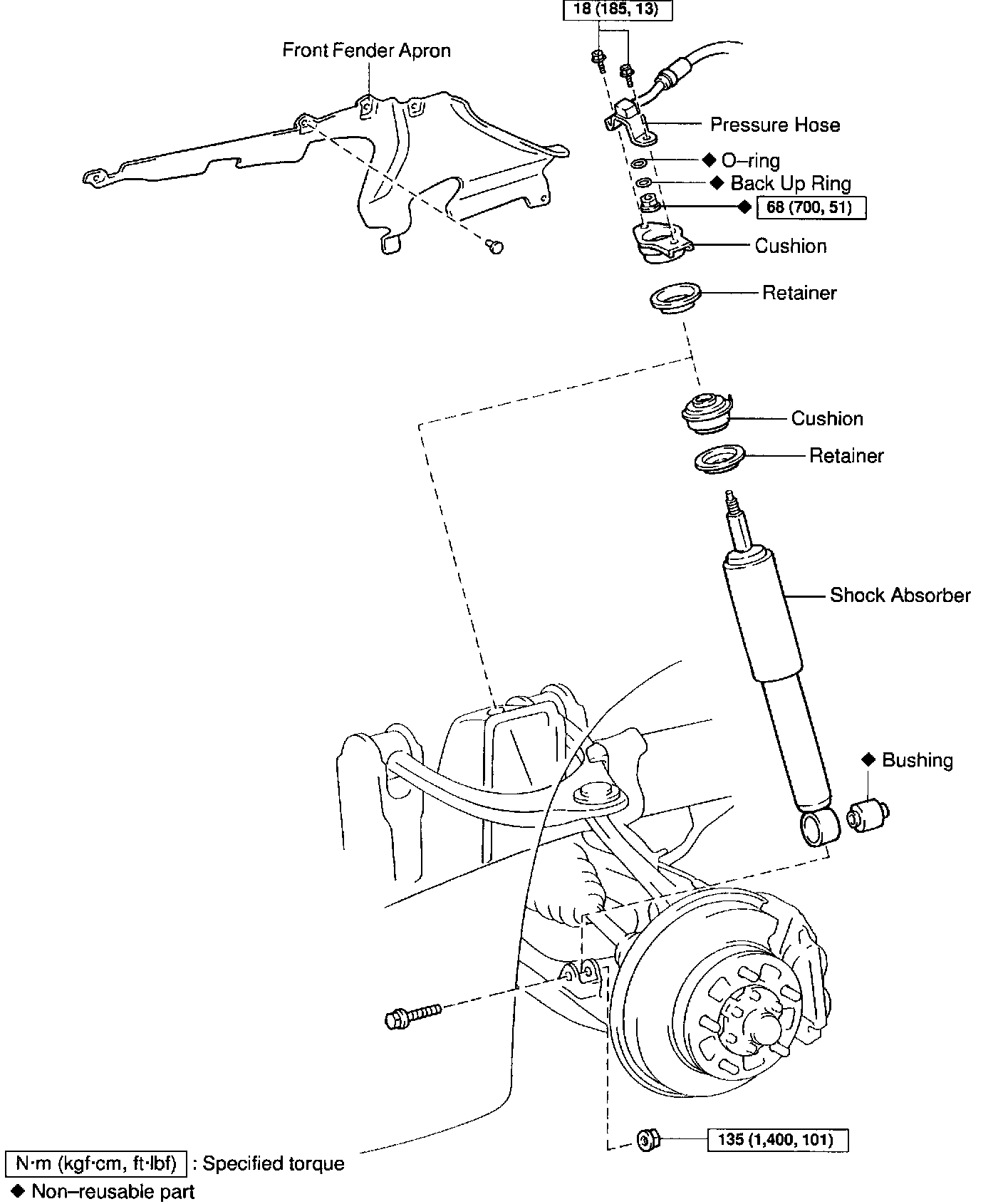 18 (185, 13)

Front Fender Apron

Pressure Hose

◆ O–ring

◆ Back Up Ring

◆ 68 (700, 51)

Cushion

Retainer

Cushion

Retainer

Shock Absorber

◆ Bushing

135 (1,400, 101)

N·m (kgf·cm, ft·lbf) : Specified torque

◆ Non–reusable part