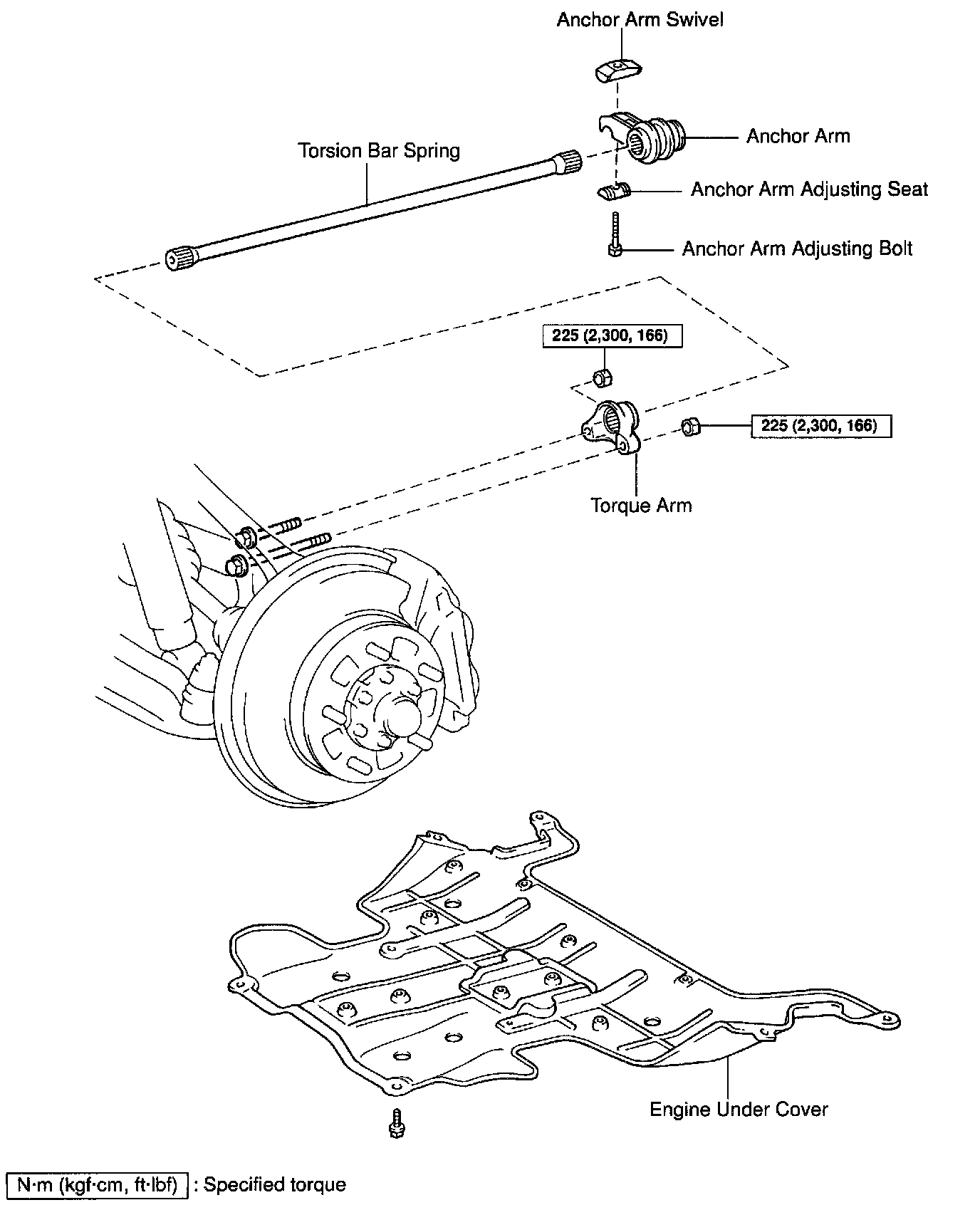 Anchor Arm Swivel

Anchor Arm

Torsion Bar Spring

Anchor Arm Adjusting Seat

Anchor Arm Adjusting Bolt

225 (2,300, 166)

225 (2,300, 166)

Torque Arm

Engine Under Cover

N·m (kgf·cm, ft·lbf) : Specified torque