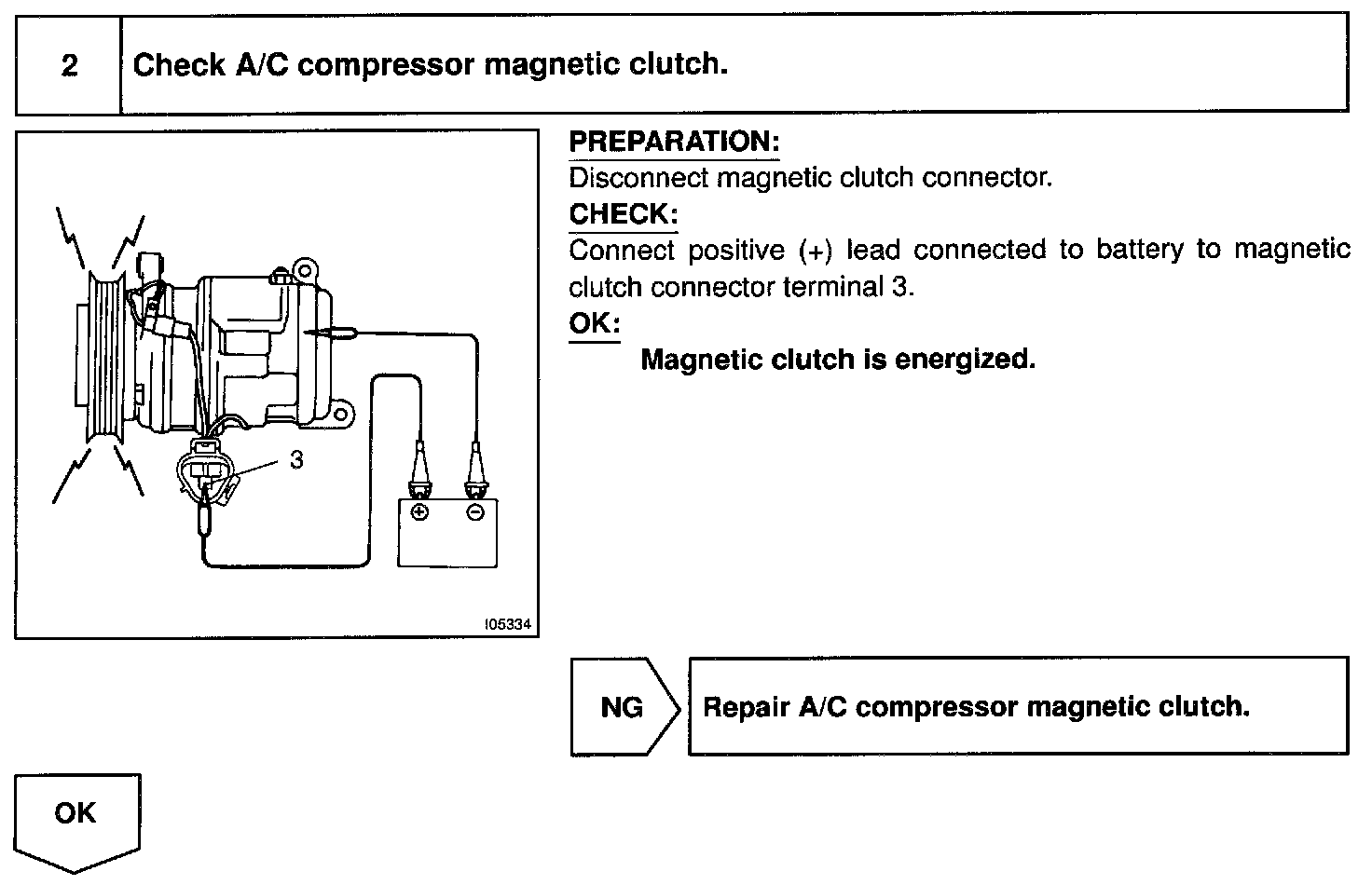 2 Check A/C compressor magnetic clutch.

3

⊕ ⊖

I05334

PREPARATION:
Disconnect magnetic clutch connector.

CHECK:
Connect positive (+) lead connected to battery to magnetic clutch connector terminal 3.

OK:
Magnetic clutch is energized.

NG

Repair A/C compressor magnetic clutch.

OK