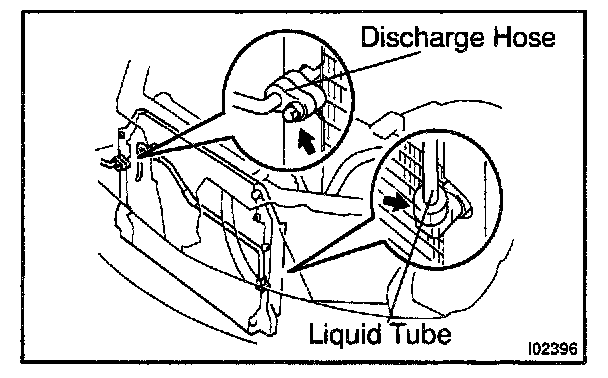 Discharge Hose

Liquid Tube

I02396