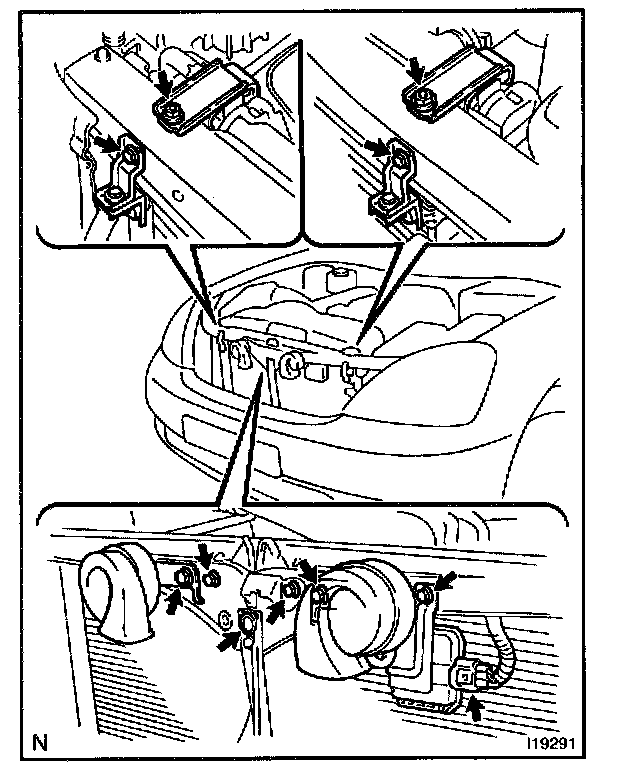 N

I19291