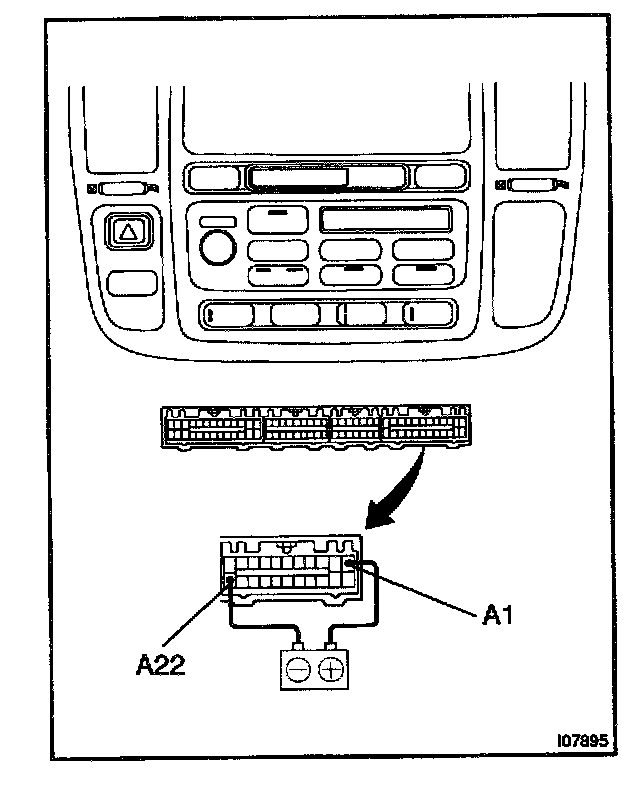 A1

A22

I07895