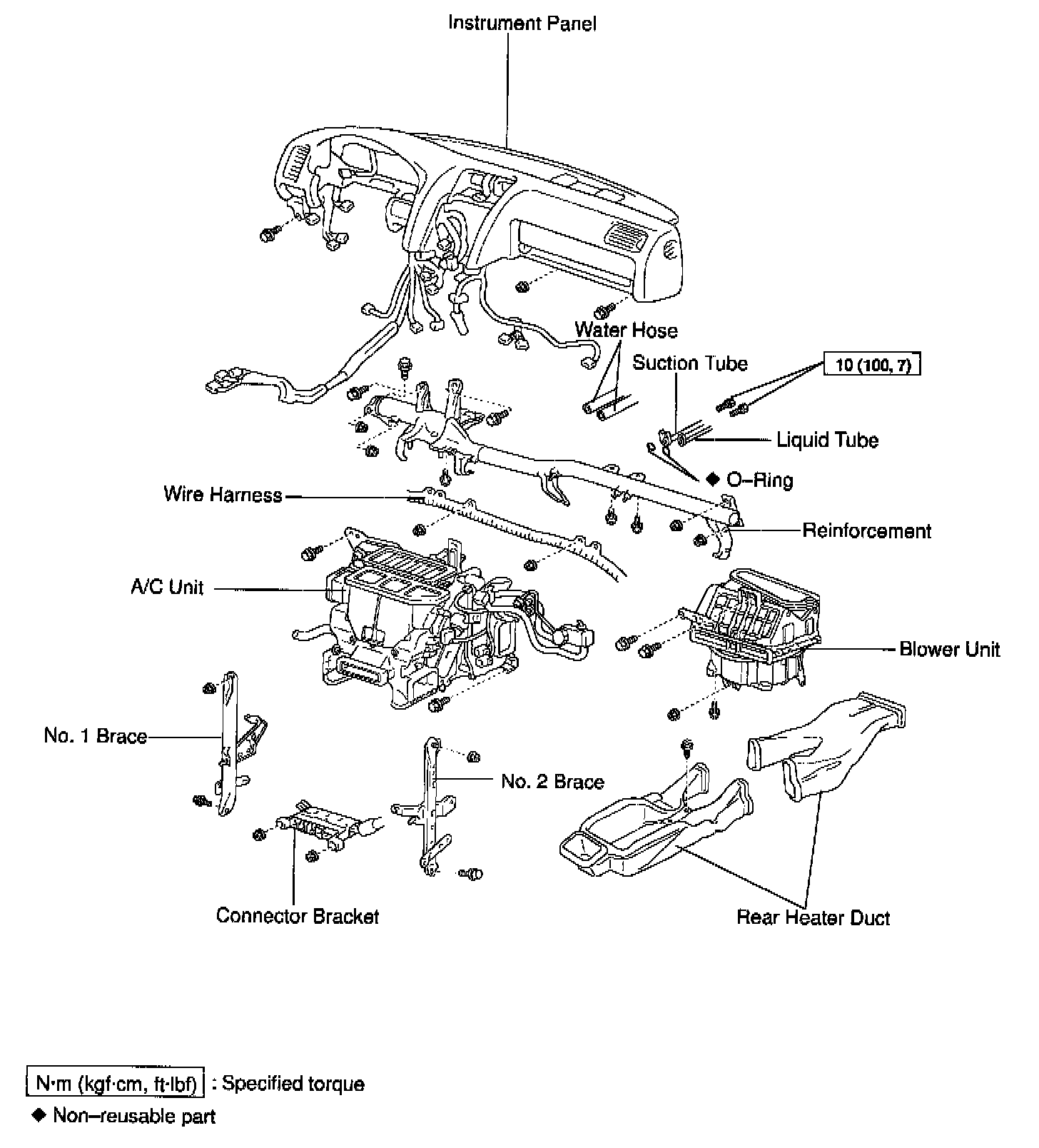 Instrument Panel

Water Hose

Suction Tube

10 (100, 7)

Liquid Tube

◆ O–Ring

Wire Harness

Reinforcement

A/C Unit

Blower Unit

No. 1 Brace

No. 2 Brace

Connector Bracket

Rear Heater Duct

N·m (kgf·cm, ft·lbf) : Specified torque

◆ Non–reusable part