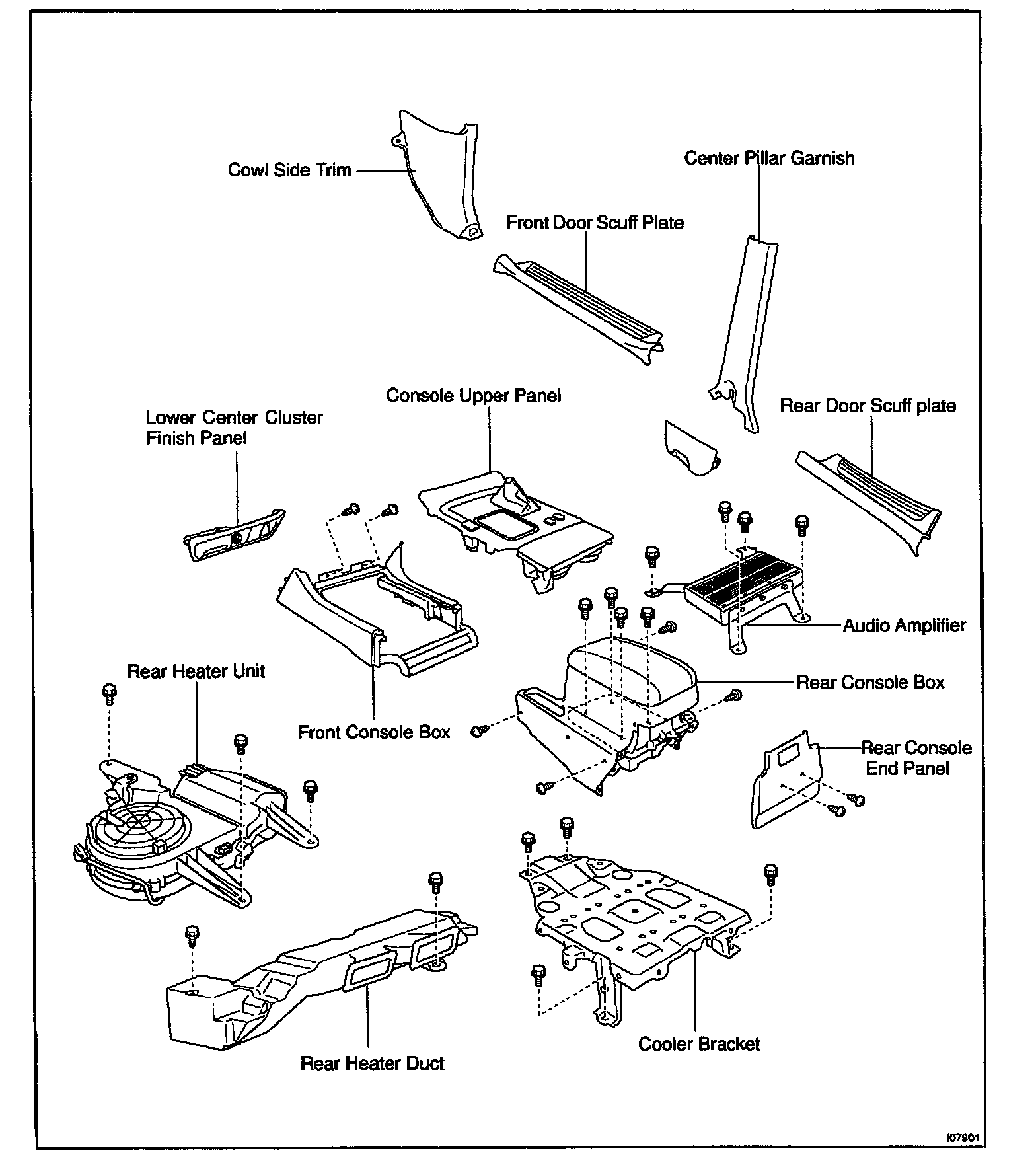 Cowl Side Trim

Center Pillar Garnish

Front Door Scuff Plate

Console Upper Panel

Lower Center Cluster Finish Panel

Rear Door Scuff plate

Audio Amplifier

Rear Heater Unit

Rear Console Box

Front Console Box

Rear Console End Panel

Rear Heater Duct

Cooler Bracket

I07901