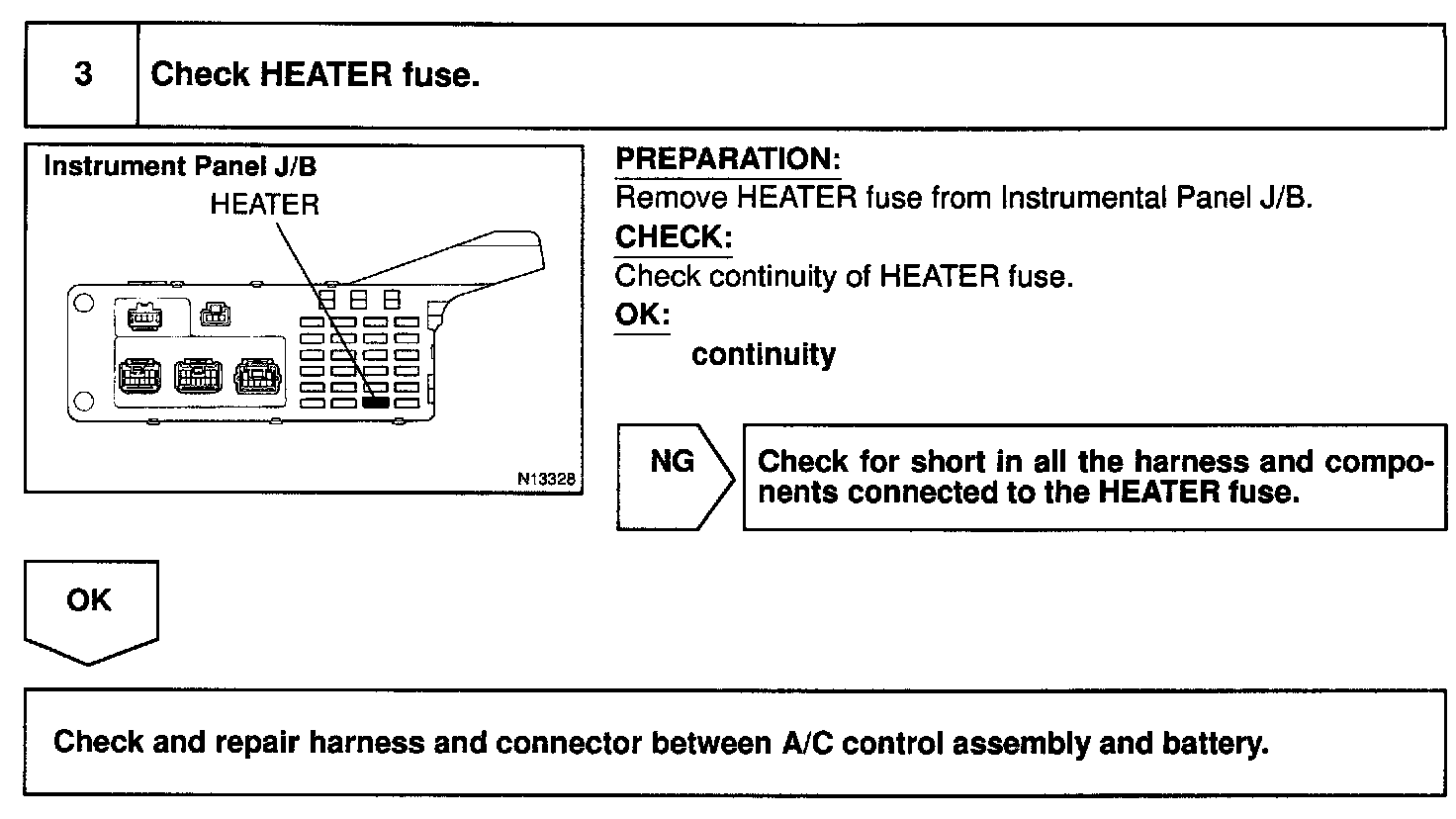 3 Check HEATER fuse.

Instrument Panel J/B

HEATER

N13328

PREPARATION:

Remove HEATER fuse from Instrumental Panel J/B.

CHECK:

Check continuity of HEATER fuse.

OK:

continuity

NG

Check for short in all the harness and components connected to the HEATER fuse.

OK

Check and repair harness and connector between A/C control assembly and battery.