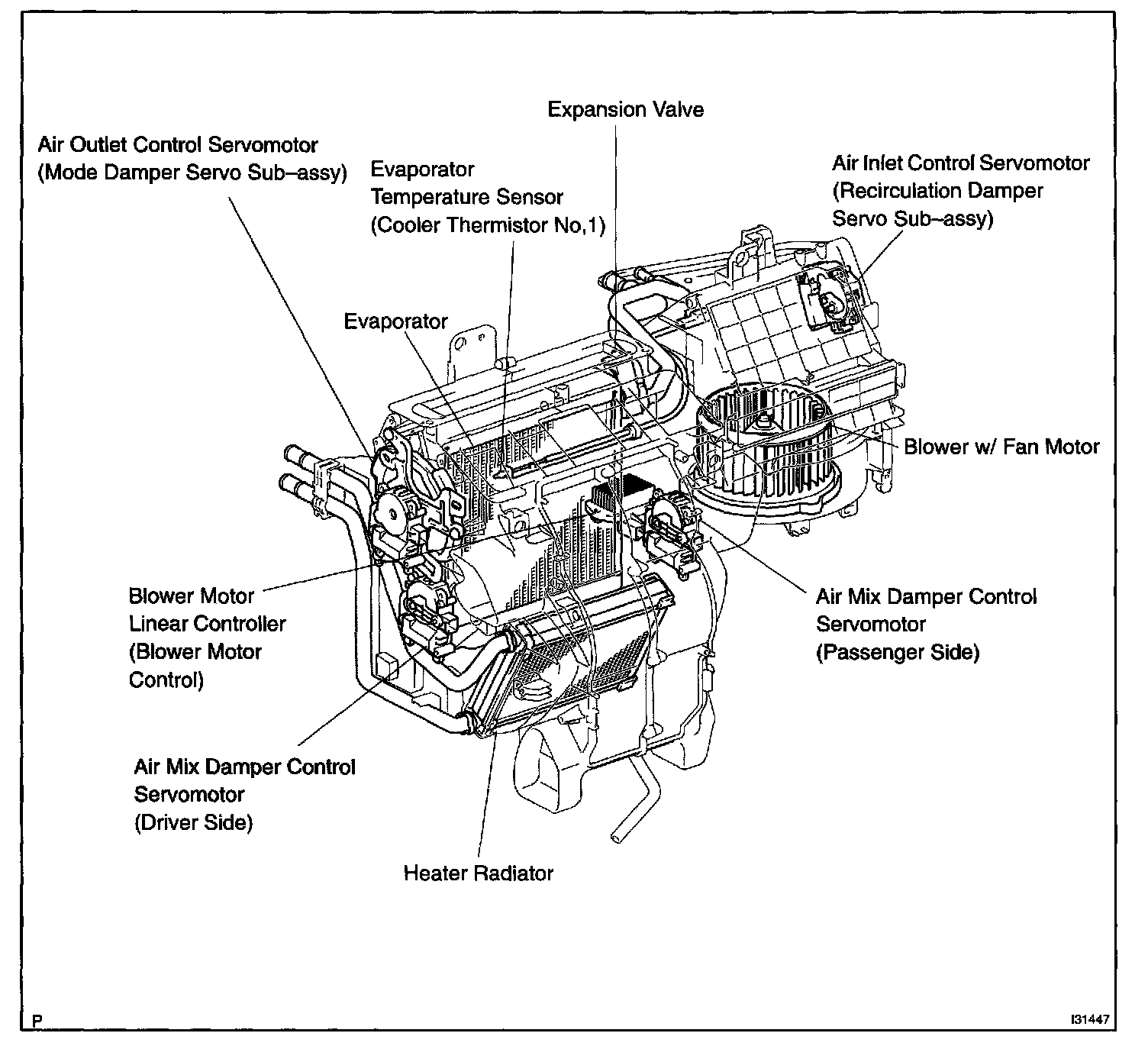 Expansion Valve

Air Outlet Control Servomotor
(Mode Damper Servo Sub–assy)

Evaporator
Temperature Sensor
(Cooler Thermistor No,1)

Air Inlet Control Servomotor
(Recirculation Damper
Servo Sub–assy)

Evaporator

Blower w/ Fan Motor

Blower Motor
Linear Controller
(Blower Motor
Control)

Air Mix Damper Control
Servomotor
(Passenger Side)

Air Mix Damper Control
Servomotor
(Driver Side)

Heater Radiator

P

I31447