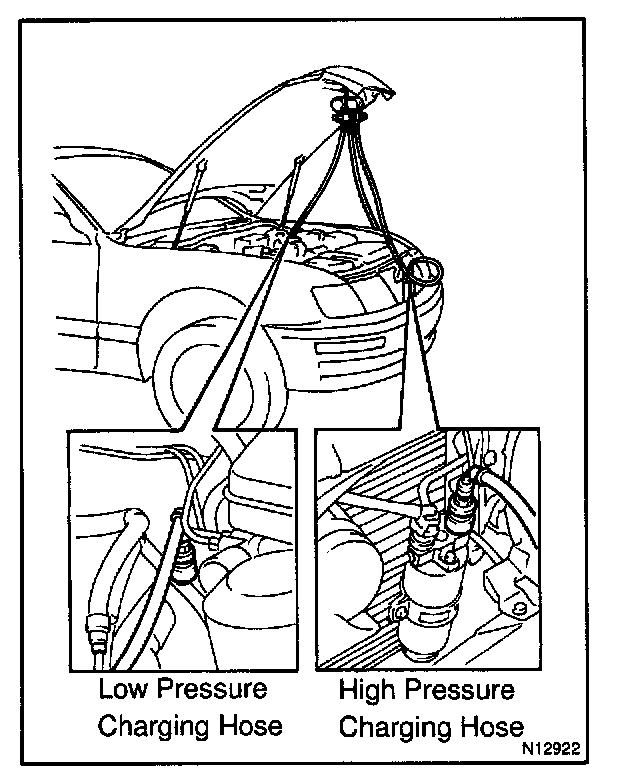 Low Pressure Charging Hose

High Pressure Charging Hose

N12922