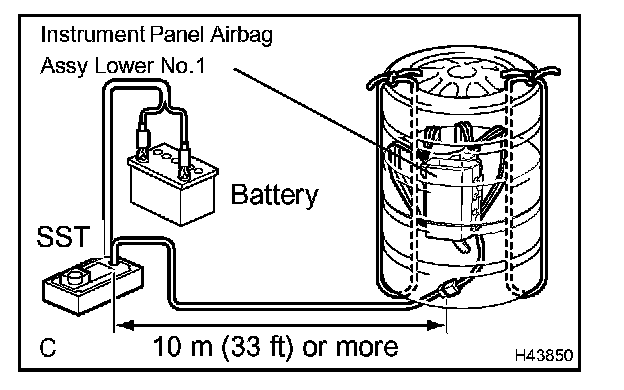 Instrument Panel Airbag Assy Lower No.1

Battery

SST

C

10 m (33 ft) or more

H43850