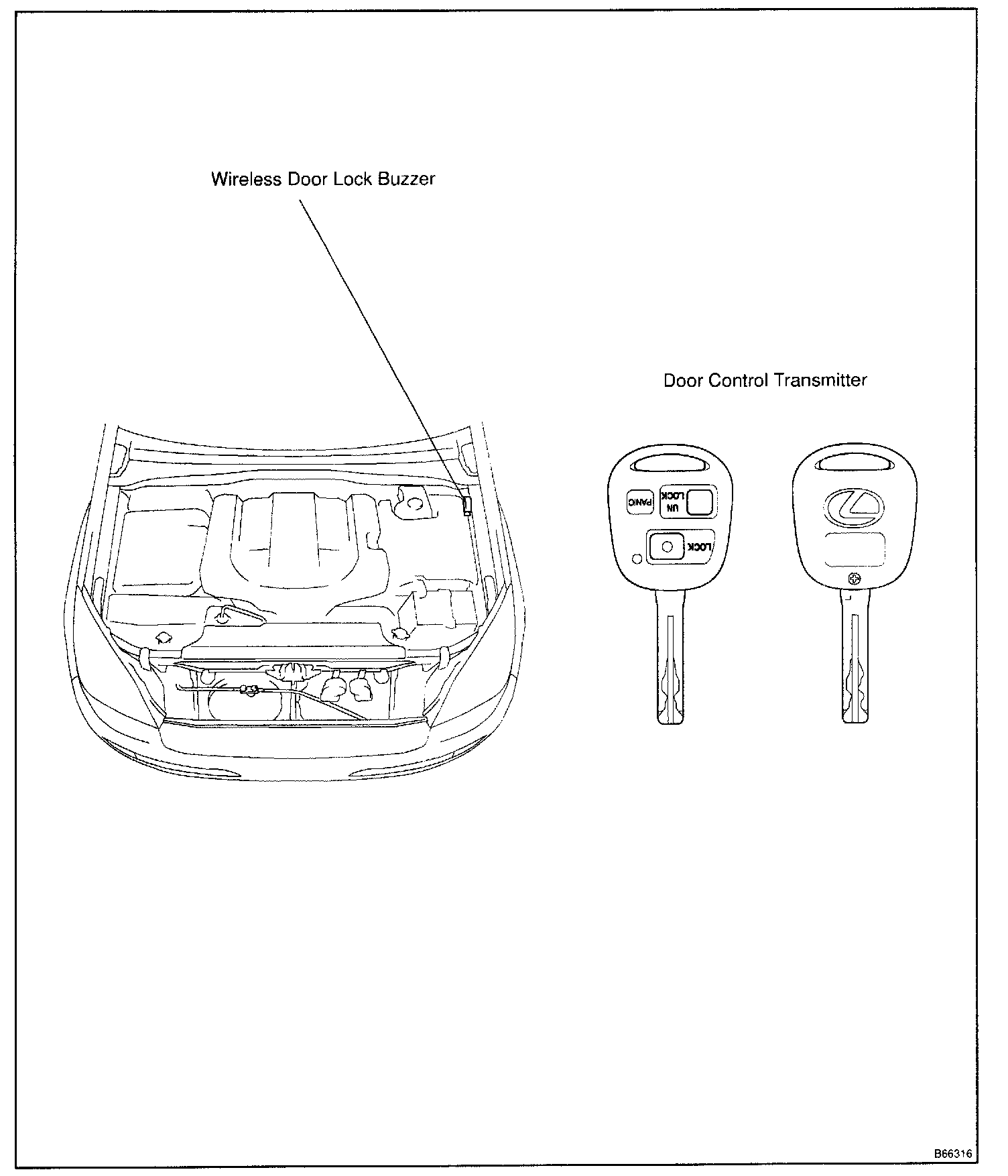 Wireless Door Lock Buzzer

Door Control Transmitter

PANIC

UN LOCK

LOCK

B66316