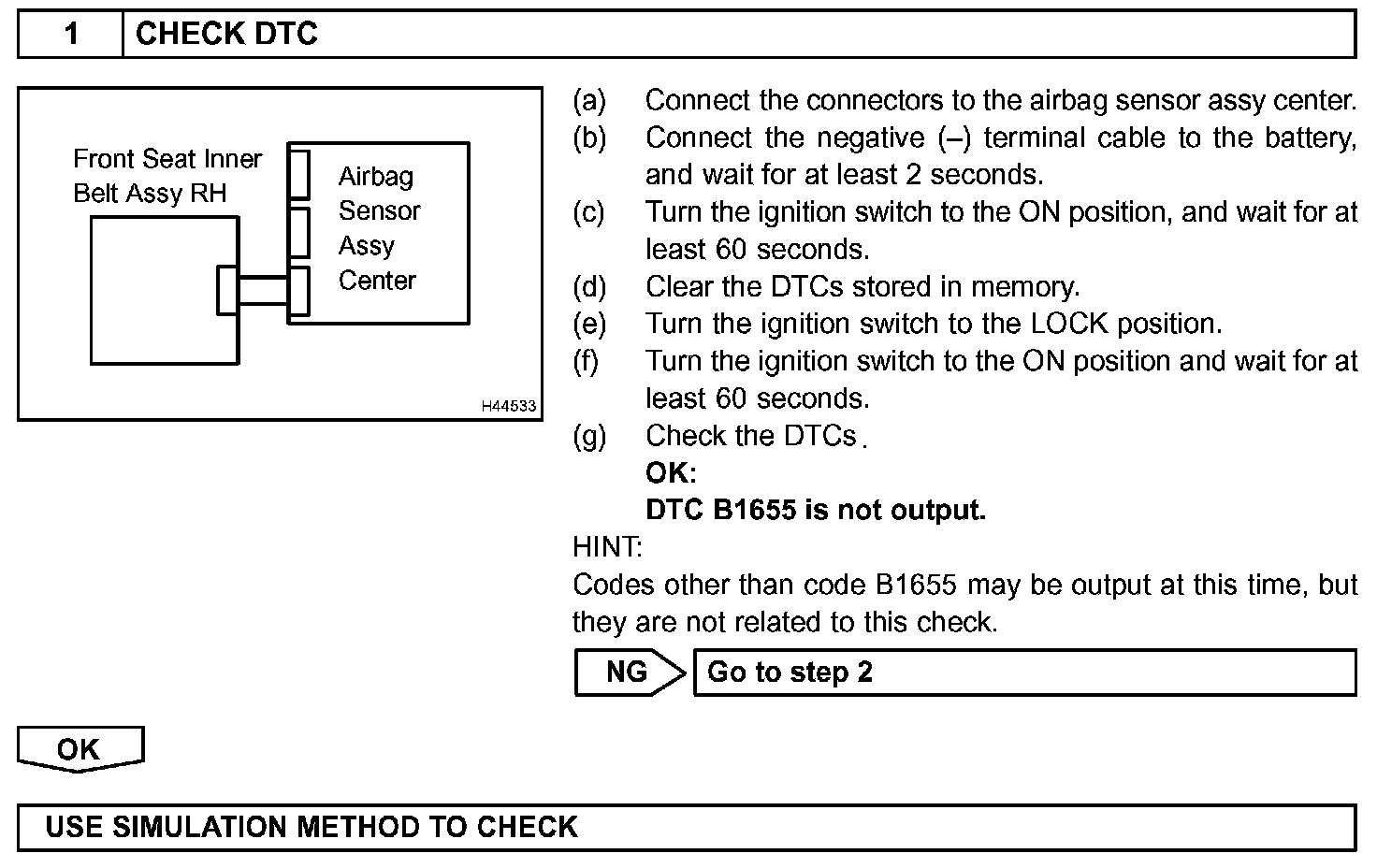 1 CHECK DTC

Front Seat Inner Belt Assy RH

Airbag Sensor Assy Center

H44533

(a) Connect the connectors to the airbag sensor assy center.
(b) Connect the negative (–) terminal cable to the battery, and wait for at least 2 seconds.
(c) Turn the ignition switch to the ON position, and wait for at least 60 seconds.
(d) Clear the DTCs stored in memory.
(e) Turn the ignition switch to the LOCK position.
(f) Turn the ignition switch to the ON position and wait for at least 60 seconds.
(g) Check the DTCs.
OK:
DTC B1655 is not output.

HINT:
Codes other than code B1655 may be output at this time, but they are not related to this check.

NG Go to step 2

OK

USE SIMULATION METHOD TO CHECK