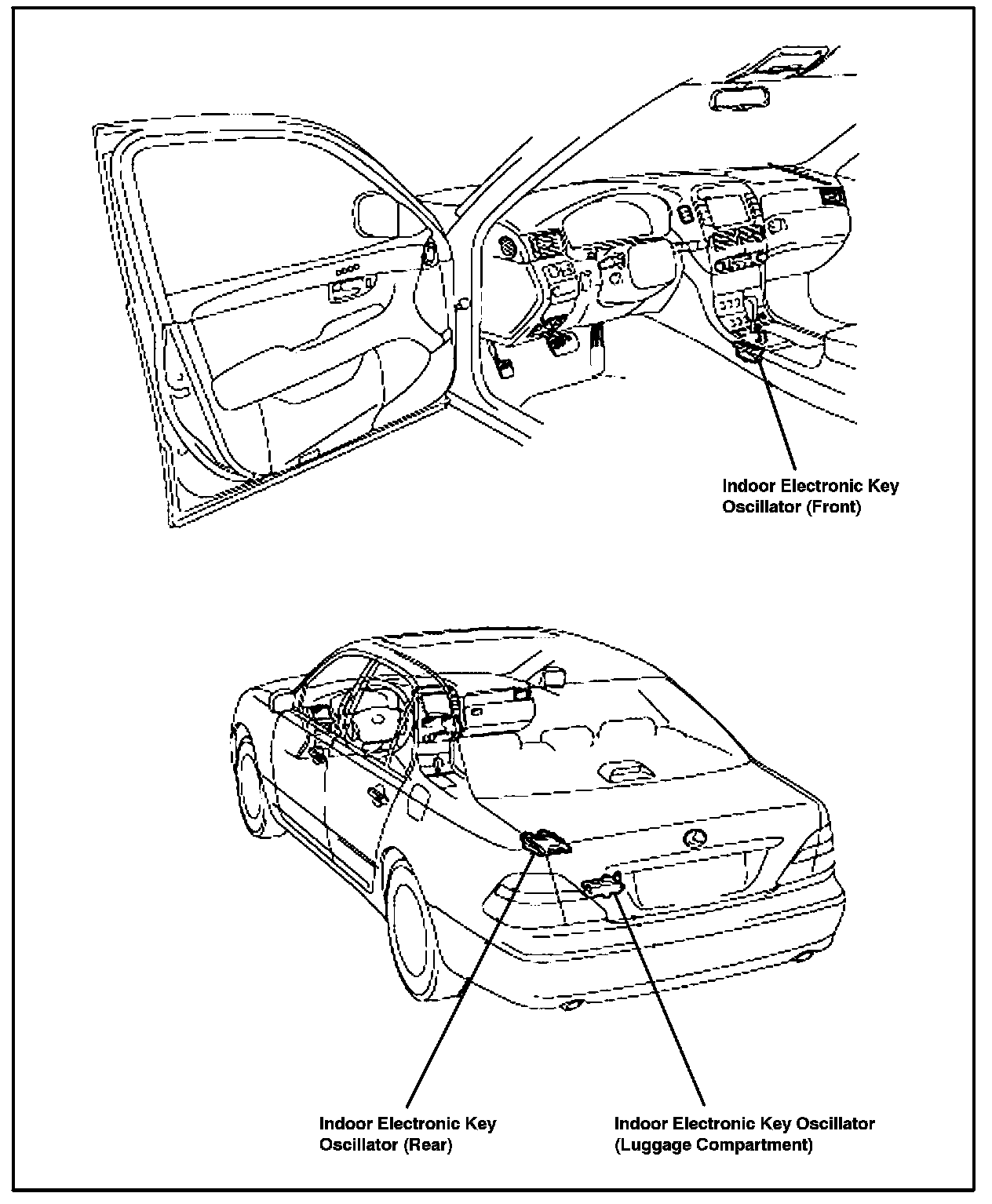 Indoor Electronic Key Oscillator (Front)

Indoor Electronic Key Oscillator (Rear)

Indoor Electronic Key Oscillator (Luggage Compartment)