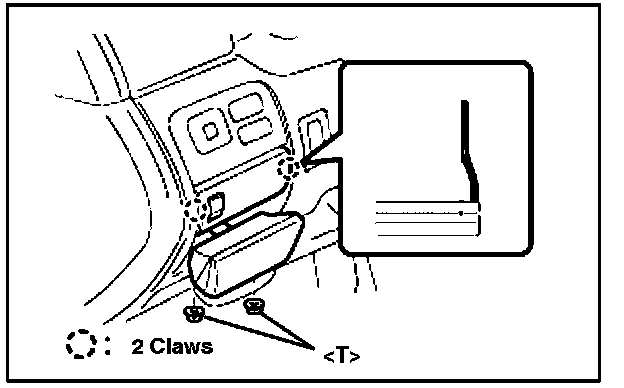 : 2 Claws

<T>