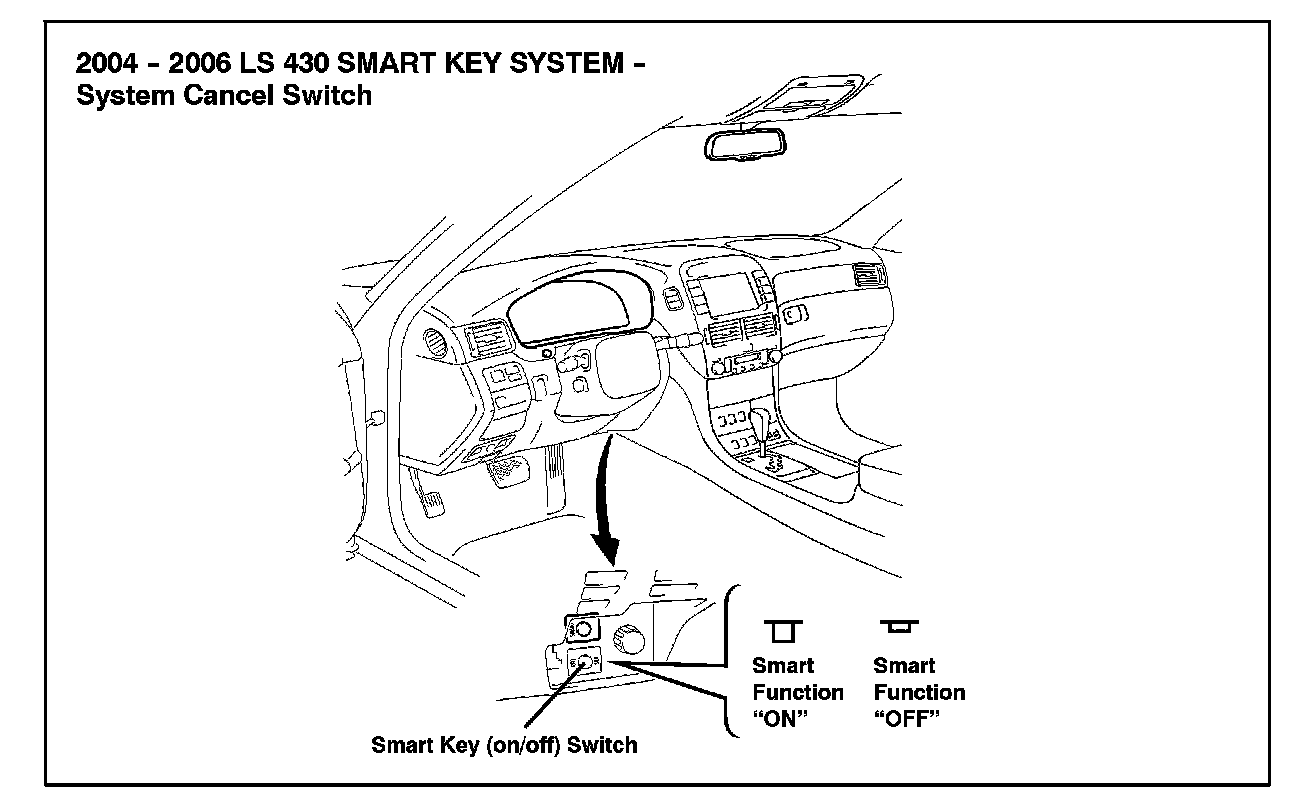 2004 – 2006 LS 430 SMART KEY SYSTEM – System Cancel Switch

Smart Function "ON"

Smart Function "OFF"

Smart Key (on/off) Switch