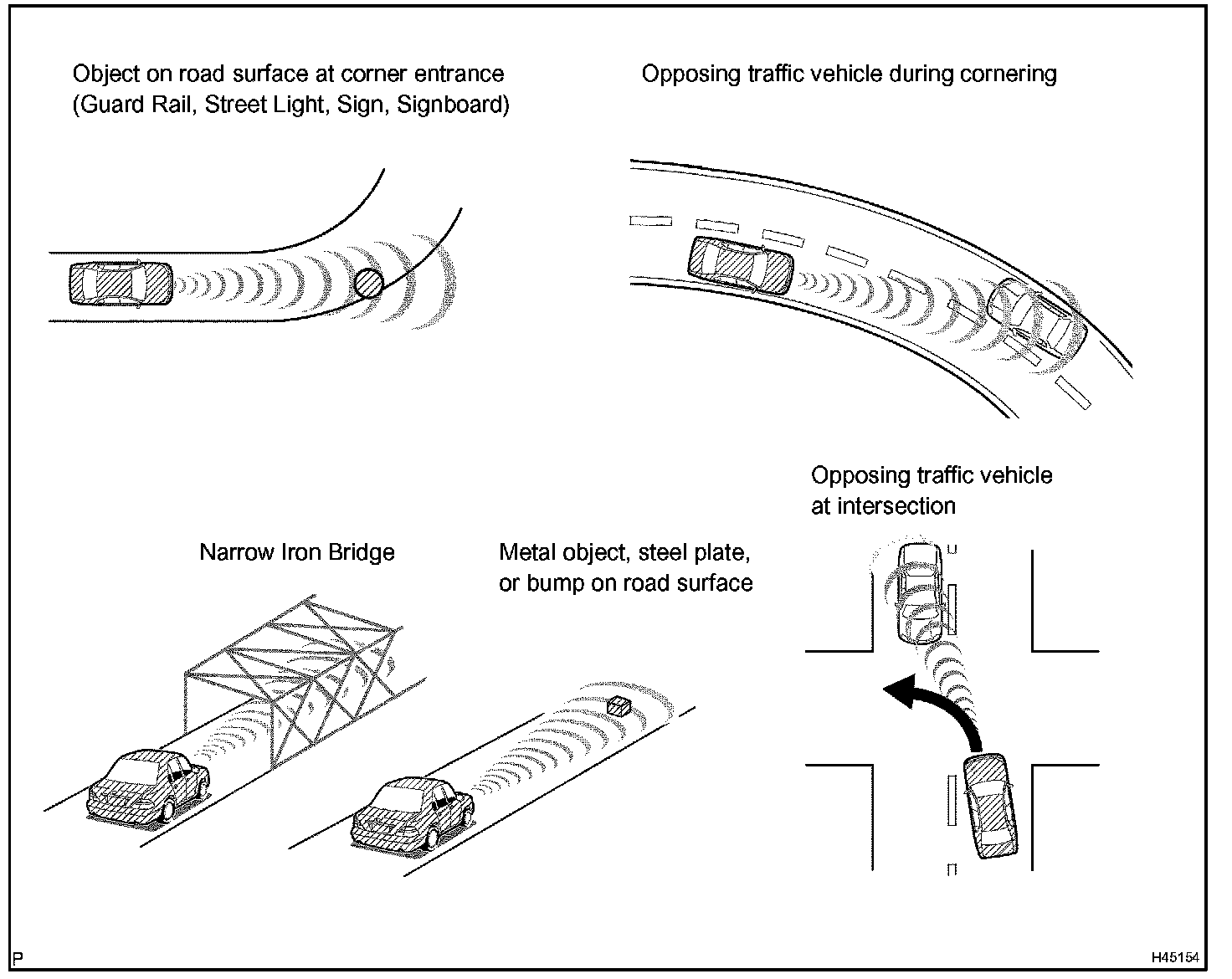 Object on road surface at corner entrance
(Guard Rail, Street Light, Sign, Signboard)

Opposing traffic vehicle during cornering

Opposing traffic vehicle
at intersection

Narrow Iron Bridge

Metal object, steel plate,
or bump on road surface

P

H45154