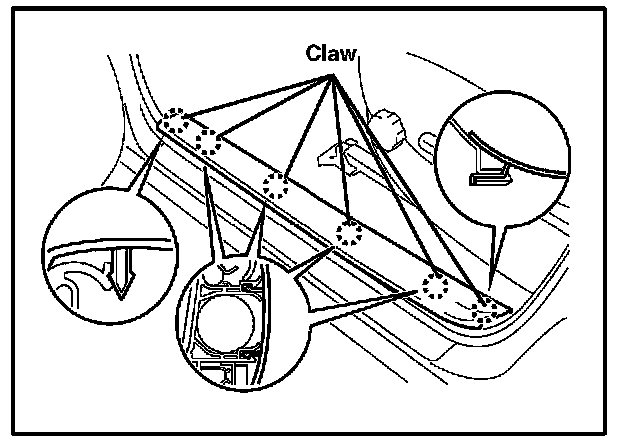 Claw