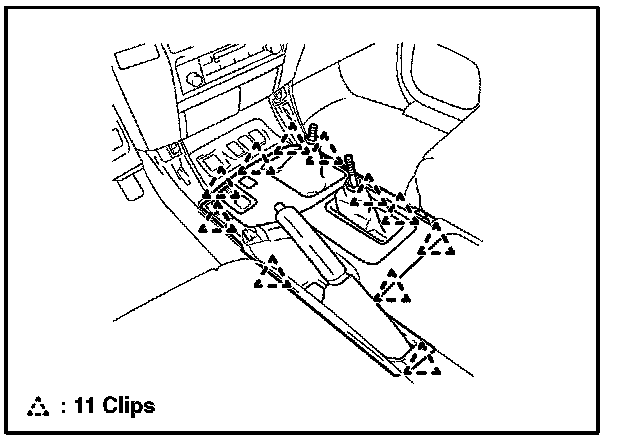 △ : 11 Clips