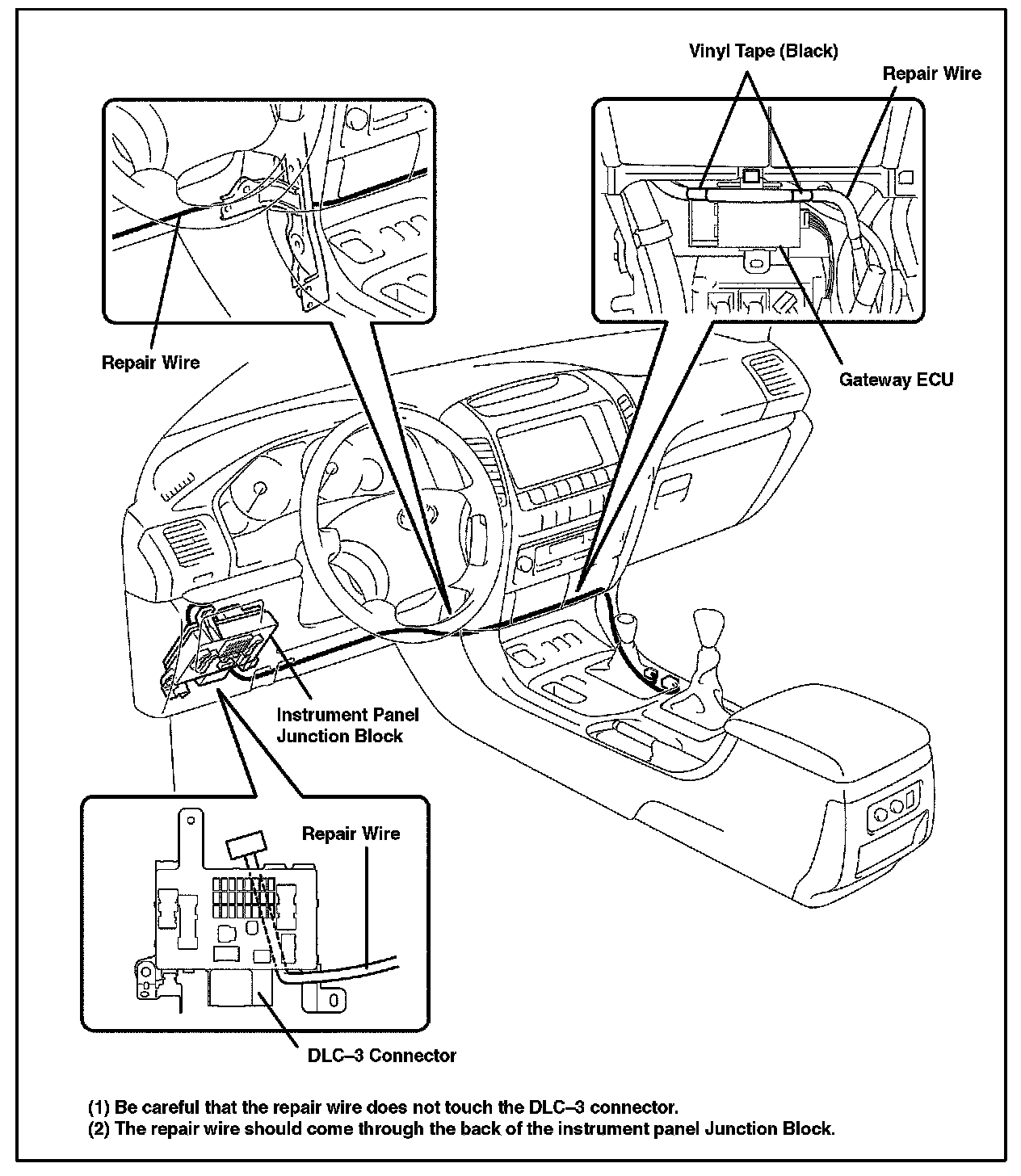 Vinyl Tape (Black)

Repair Wire

Repair Wire

Gateway ECU

Instrument Panel Junction Block

Repair Wire

DLC–3 Connector

(1) Be careful that the repair wire does not touch the DLC–3 connector.
(2) The repair wire should come through the back of the instrument panel Junction Block.