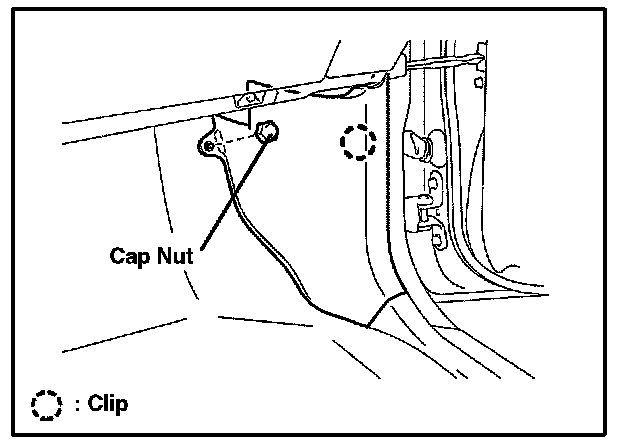 Cap Nut

: Clip