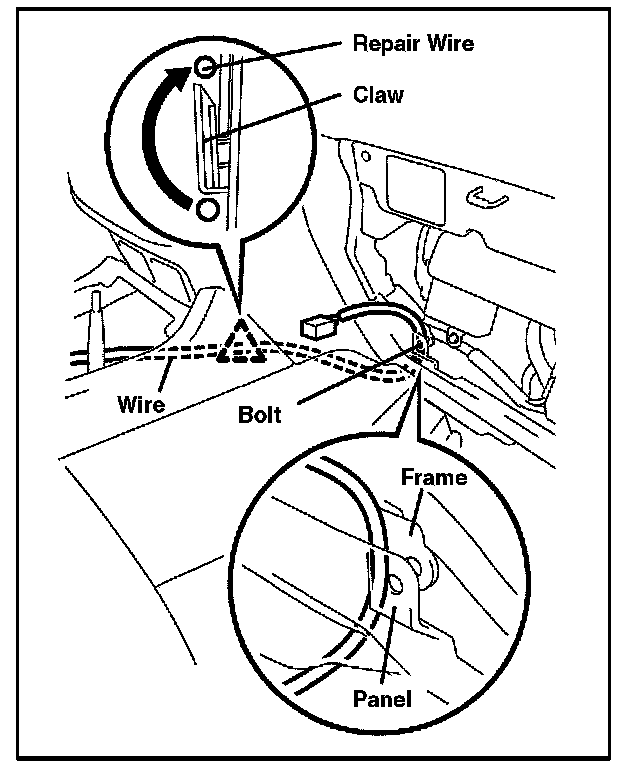 Repair Wire
Claw
Wire
Bolt
Frame
Panel