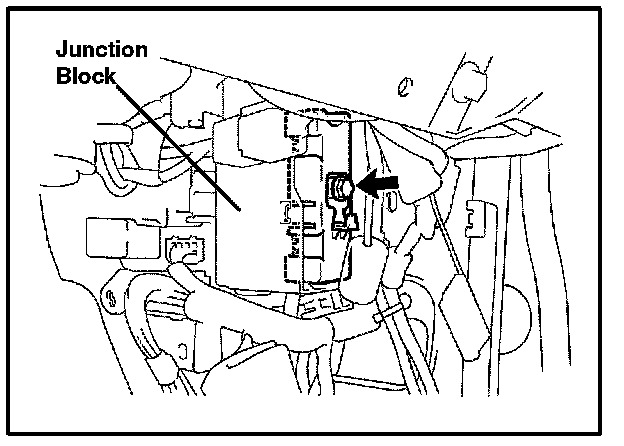 Junction Block