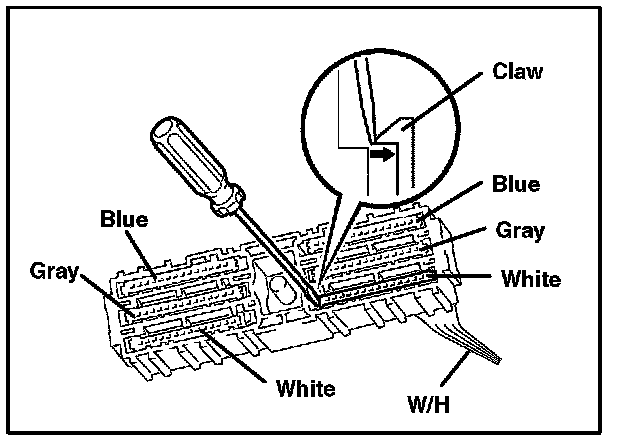 Claw

Blue

Gray

White

Blue

Gray

White

W/H