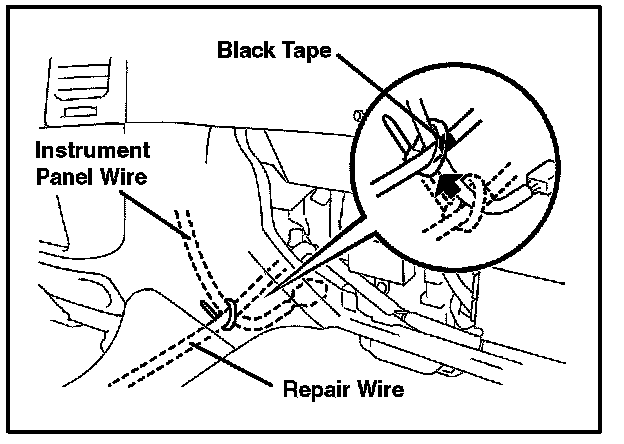 Black Tape

Instrument Panel Wire

Repair Wire