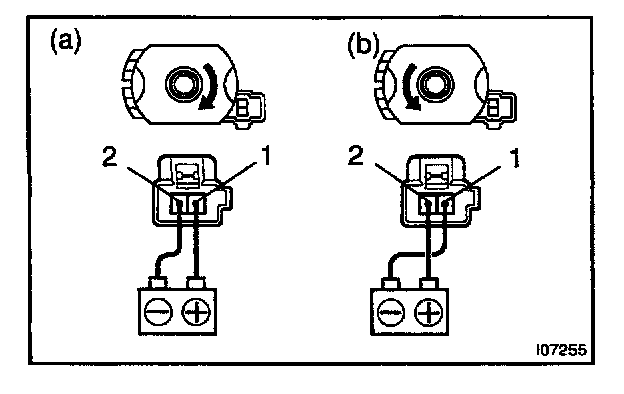 (a)

2

1

(b)

2

1

I07255