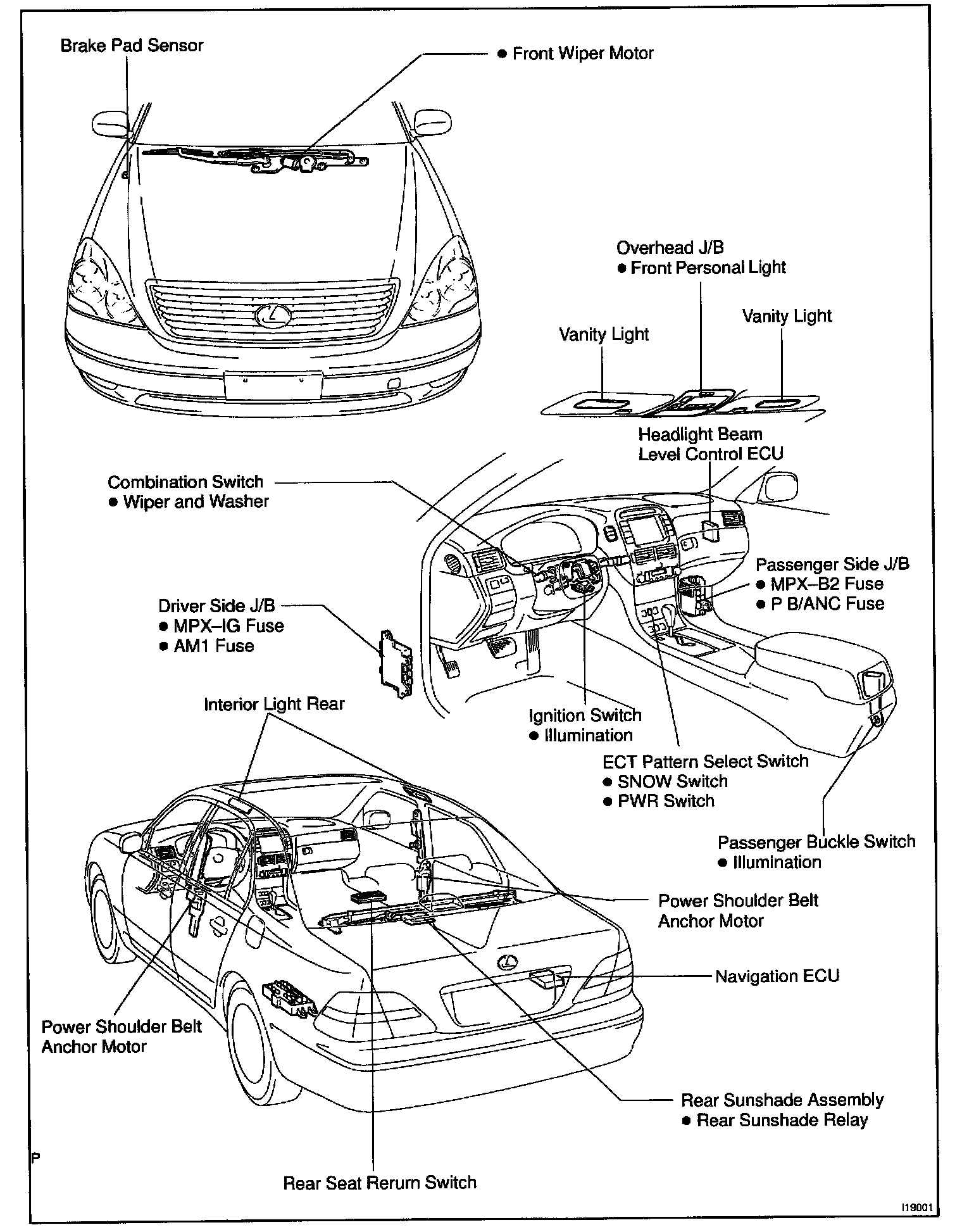 Brake Pad Sensor

● Front Wiper Motor

Overhead J/B
● Front Personal Light

Vanity Light

Vanity Light

Headlight Beam
Level Control ECU

Combination Switch
● Wiper and Washer

Passenger Side J/B
● MPX–B2 Fuse
● P B/ANC Fuse

Driver Side J/B
● MPX–IG Fuse
● AM1 Fuse

Interior Light Rear

Ignition Switch
● Illumination

ECT Pattern Select Switch
● SNOW Switch
● PWR Switch

Passenger Buckle Switch
● Illumination

Power Shoulder Belt
Anchor Motor

Navigation ECU

Power Shoulder Belt
Anchor Motor

Rear Sunshade Assembly
● Rear Sunshade Relay

P

Rear Seat Rerurn Switch

I19001