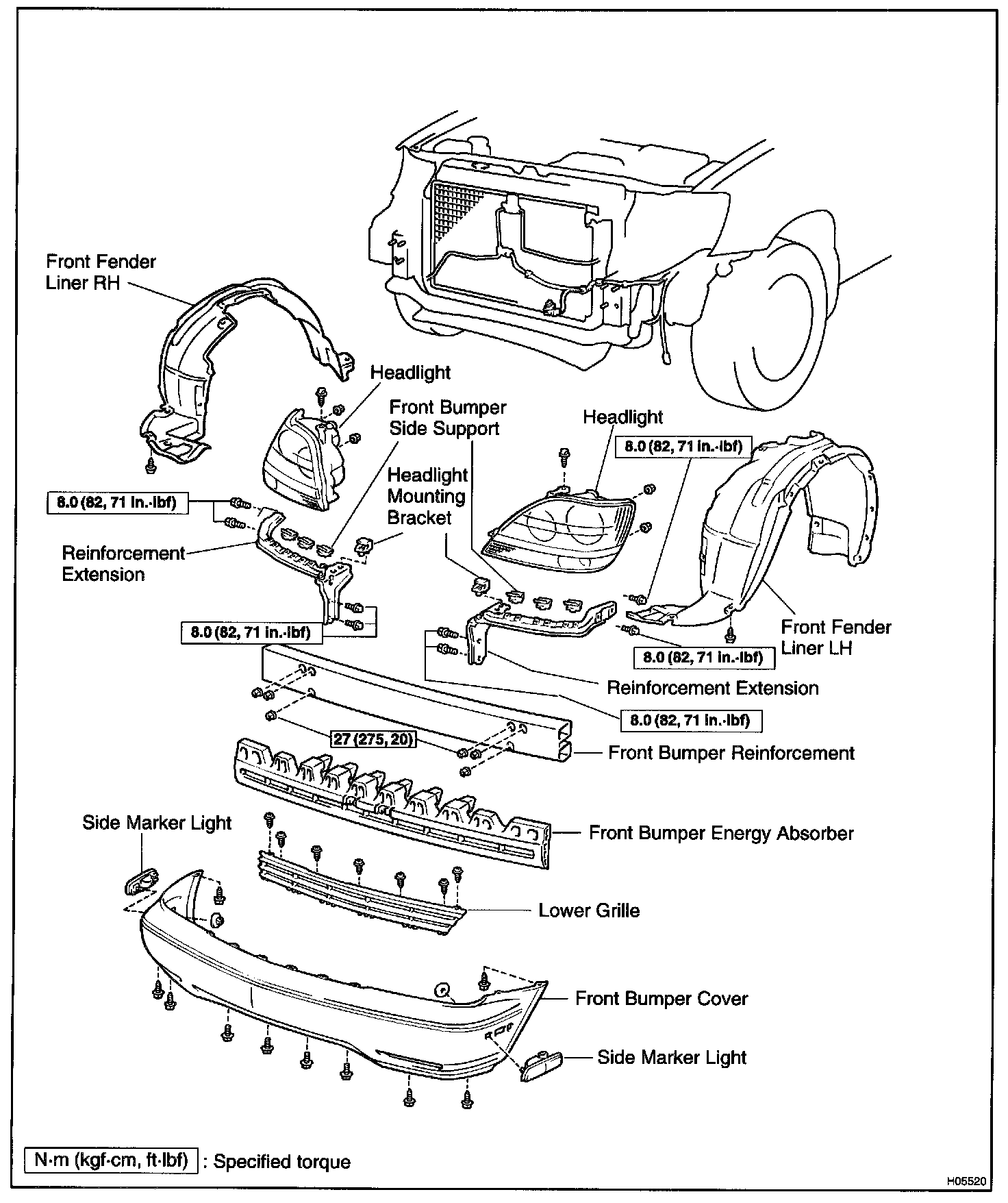 Front Fender Liner RH

Headlight

Front Bumper Side Support

Headlight

8.0 (82, 71 in.·lbf)

Headlight Mounting Bracket

8.0 (82, 71 in.·lbf)

Reinforcement Extension

8.0 (82, 71 in.·lbf)

Front Fender Liner LH

8.0 (82, 71 in.·lbf)

Reinforcement Extension

8.0 (82, 71 in.·lbf)

27 (275, 20)

Front Bumper Reinforcement

Side Marker Light

Front Bumper Energy Absorber

Lower Grille

Front Bumper Cover

Side Marker Light

N·m (kgf·cm, ft·lbf) : Specified torque

H05520