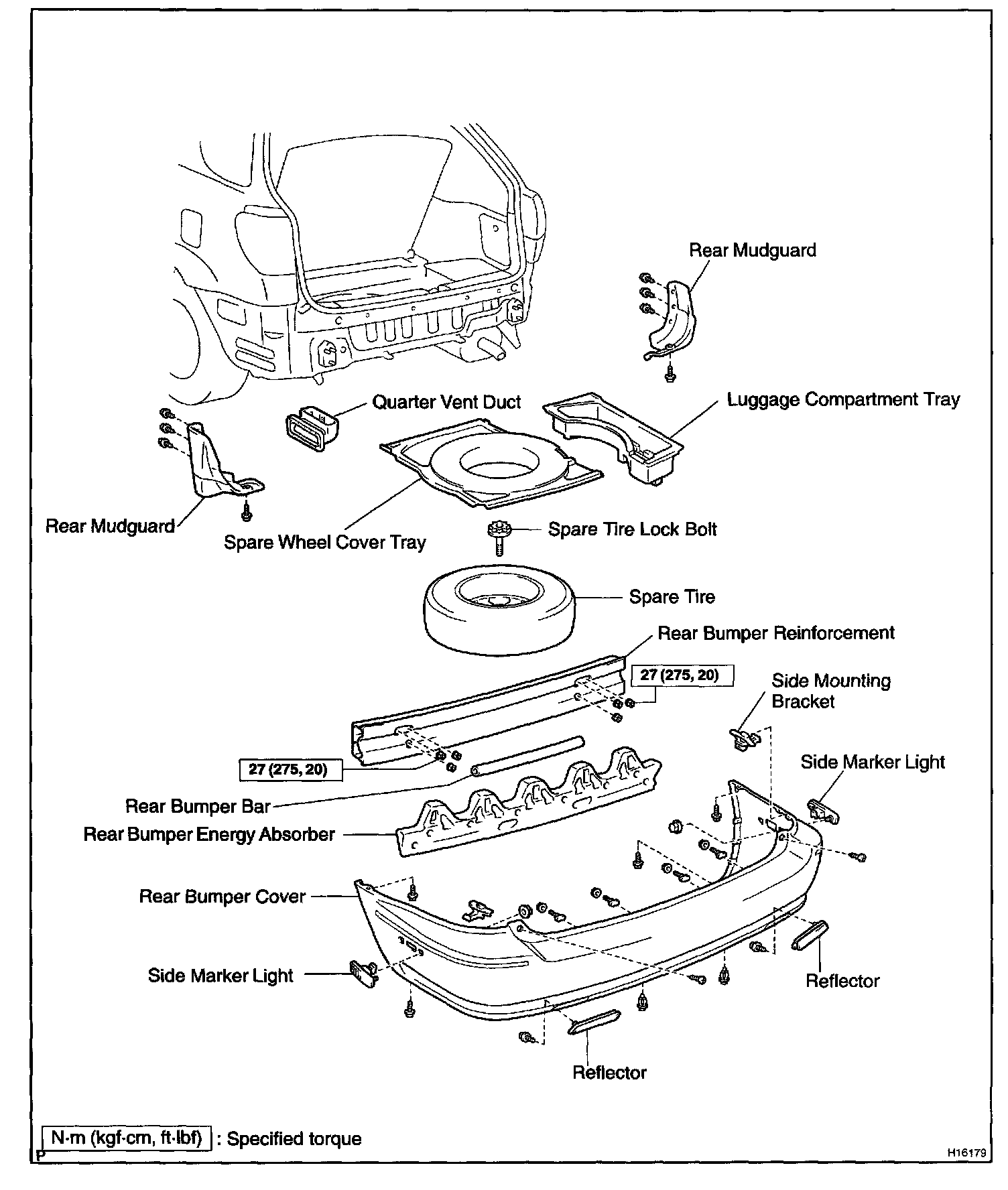 Rear Mudguard

Quarter Vent Duct

Luggage Compartment Tray

Rear Mudguard

Spare Wheel Cover Tray

Spare Tire Lock Bolt

Spare Tire

Rear Bumper Reinforcement

27 (275, 20)

Side Mounting Bracket

27 (275, 20)

Side Marker Light

Rear Bumper Bar

Rear Bumper Energy Absorber

Rear Bumper Cover

Side Marker Light

Reflector

Reflector

N·m (kgf·cm, ft·lbf) : Specified torque

P

H16179