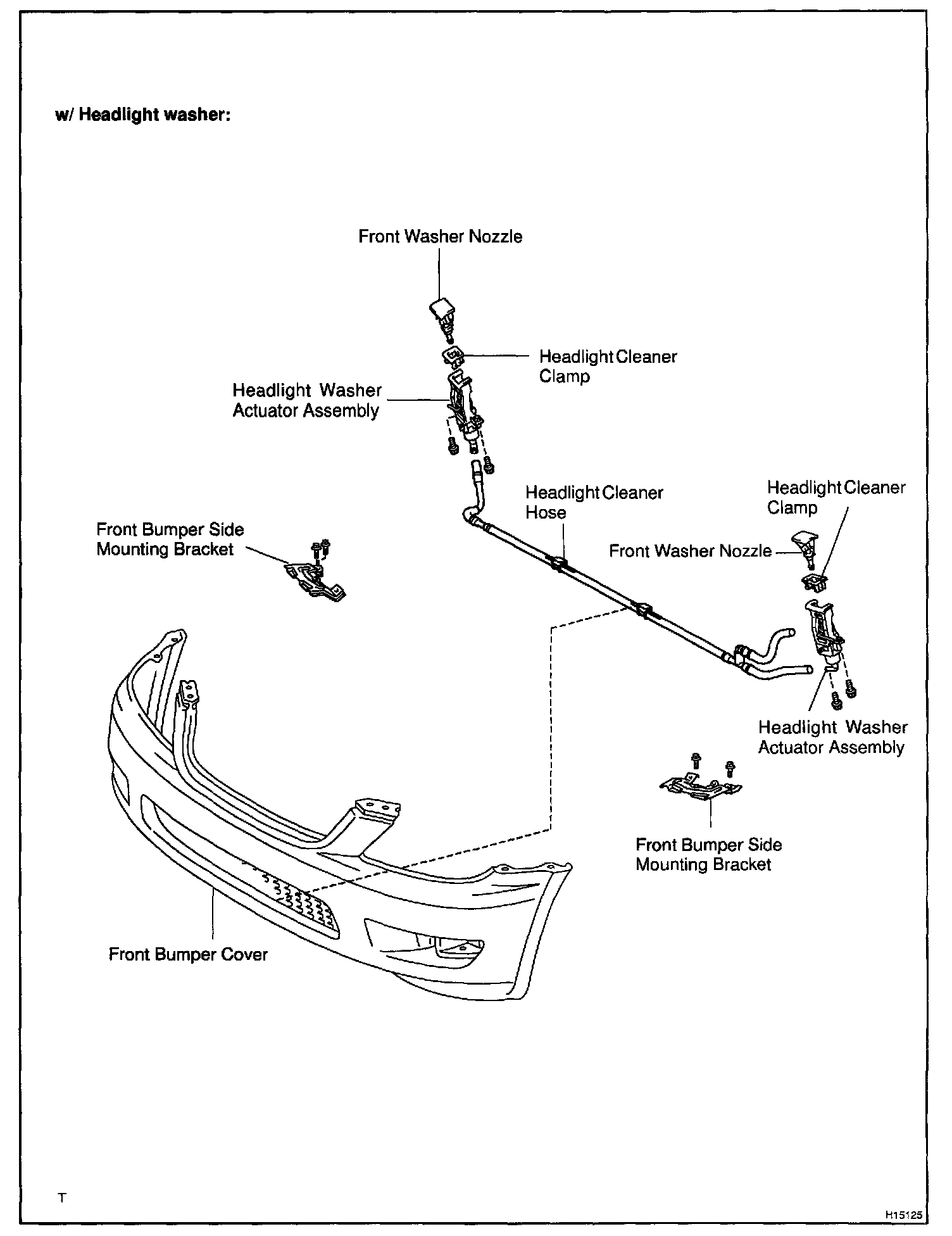 w/ Headlight washer:

Front Washer Nozzle

Headlight Cleaner Clamp

Headlight Washer Actuator Assembly

Headlight Cleaner Hose

Headlight Cleaner Clamp

Front Bumper Side Mounting Bracket

Front Washer Nozzle

Headlight Washer Actuator Assembly

Front Bumper Side Mounting Bracket

Front Bumper Cover

T

H15125