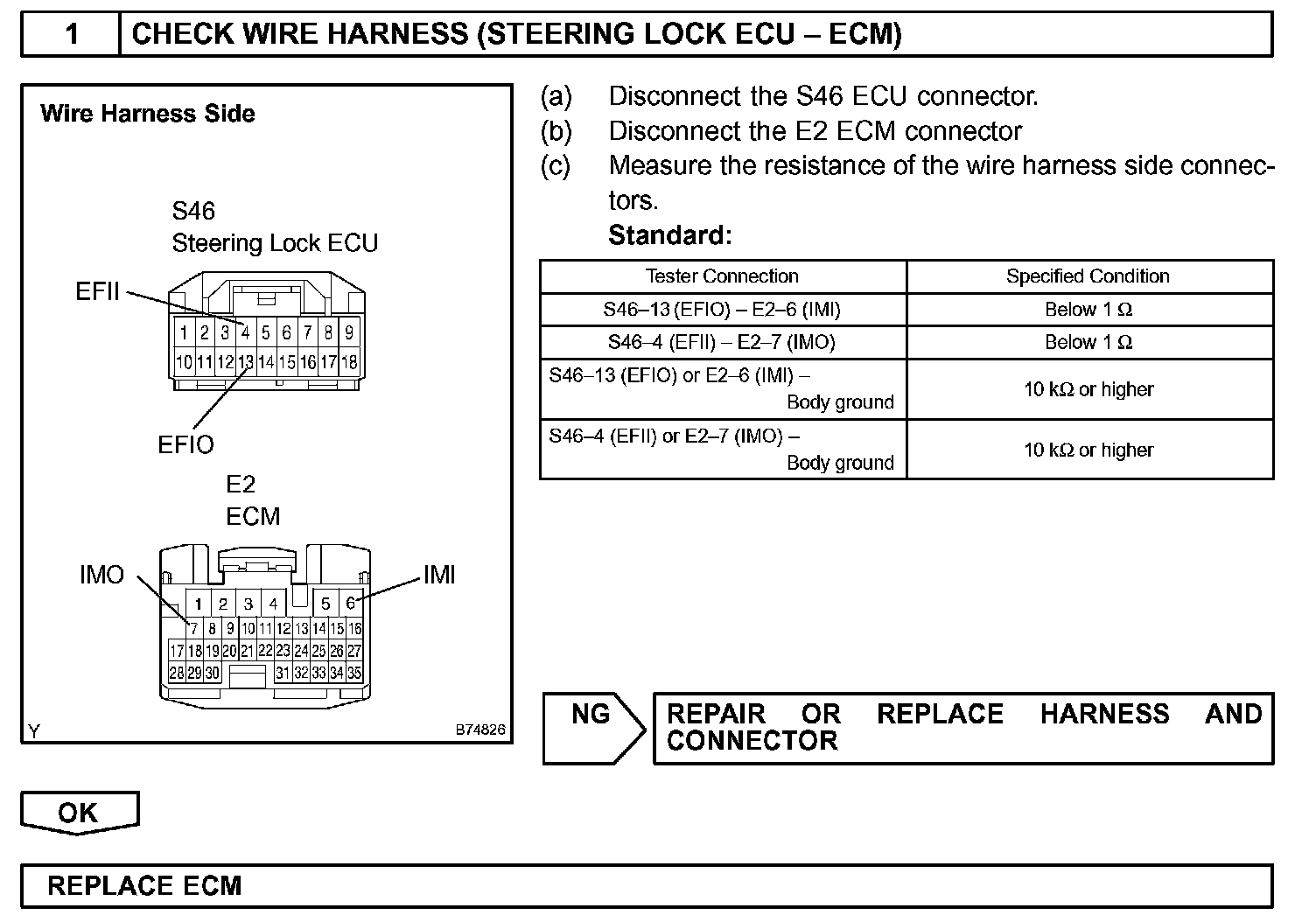 1 CHECK WIRE HARNESS (STEERING LOCK ECU – ECM)

Wire Harness Side

S46
Steering Lock ECU

EFII

1 2 3 4 5 6 7 8 9
10 11 12 13 14 15 16 17 18

EFIO

E2
ECM

IMO

IMI

1 2 3 4 5 6
7 8 9 10 11 12 13 14 15 16
17 18 19 20 21 22 23 24 25 26 27
28 29 30 31 32 33 34 35

Y

B74826

(a) Disconnect the S46 ECU connector.
(b) Disconnect the E2 ECM connector
(c) Measure the resistance of the wire harness side connectors.

Standard:

| Tester Connection | Specified Condition |
|---|---|
| S46–13 (EFIO) – E2–6 (IMI) | Below 1 Ω |
| S46–4 (EFII) – E2–7 (IMO) | Below 1 Ω |
| S46–13 (EFIO) or E2–6 (IMI) – Body ground | 10 kΩ or higher |
| S46–4 (EFII) or E2–7 (IMO) – Body ground | 10 kΩ or higher |

NG

REPAIR OR REPLACE HARNESS AND CONNECTOR

OK

REPLACE ECM