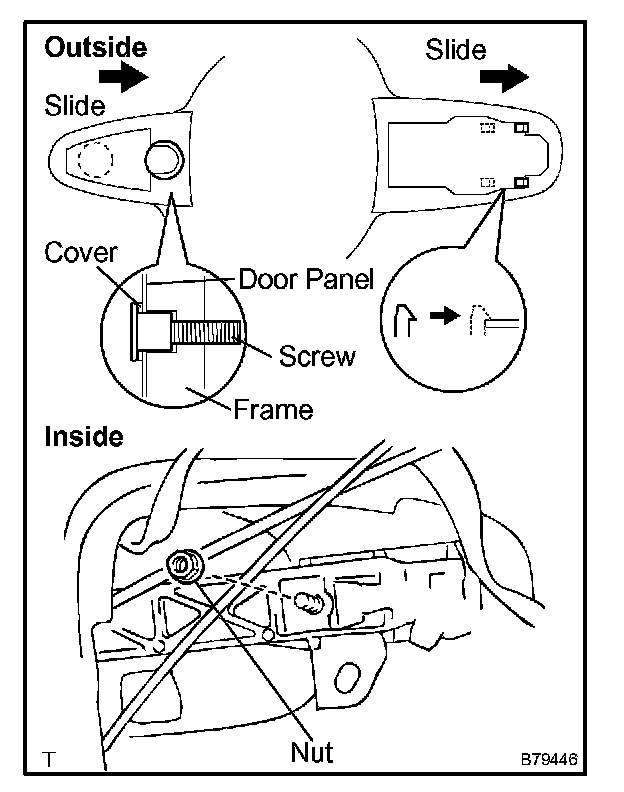 Outside

Slide

Slide

Cover

Door Panel

Screw

Frame

Inside

Nut

T

B79446