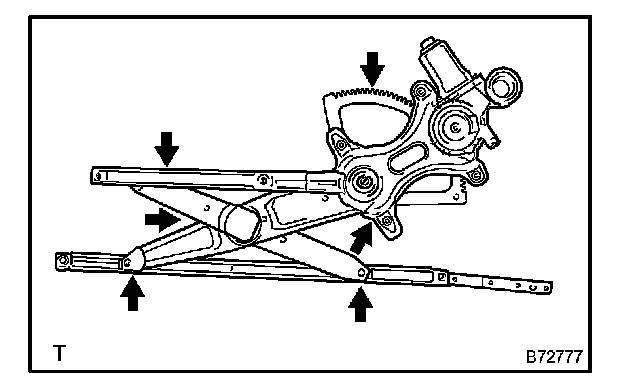 T
B72777