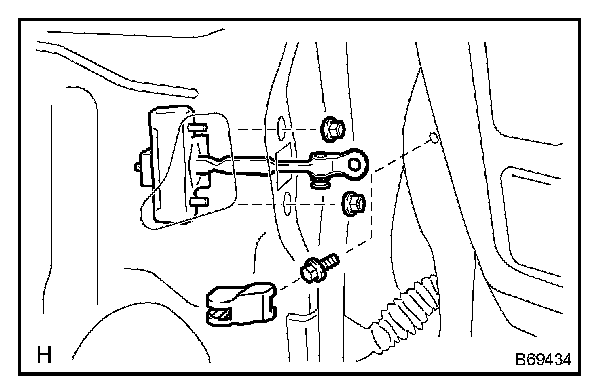 H

B69434