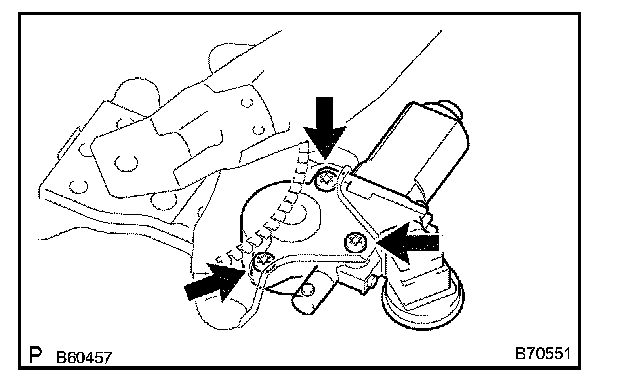 P B60457

B70551