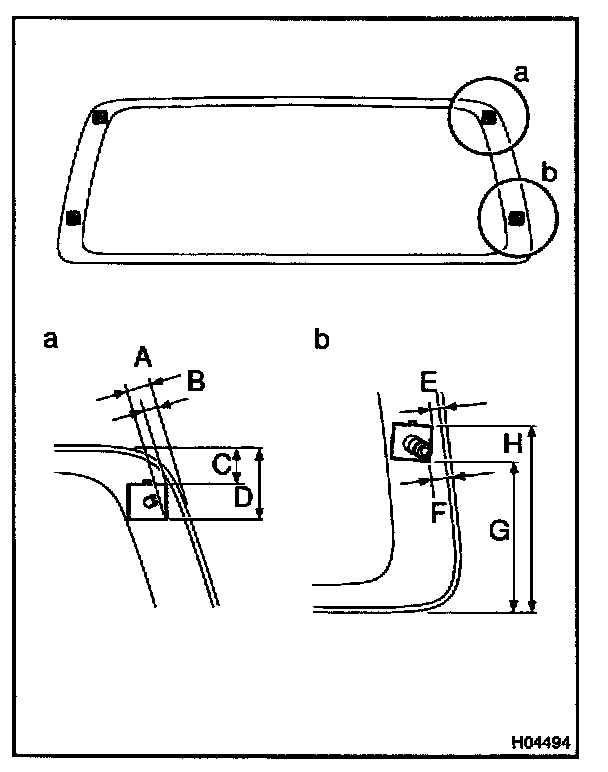 a
b

a
A
B
C
D

b
E
H
F
G

H04494