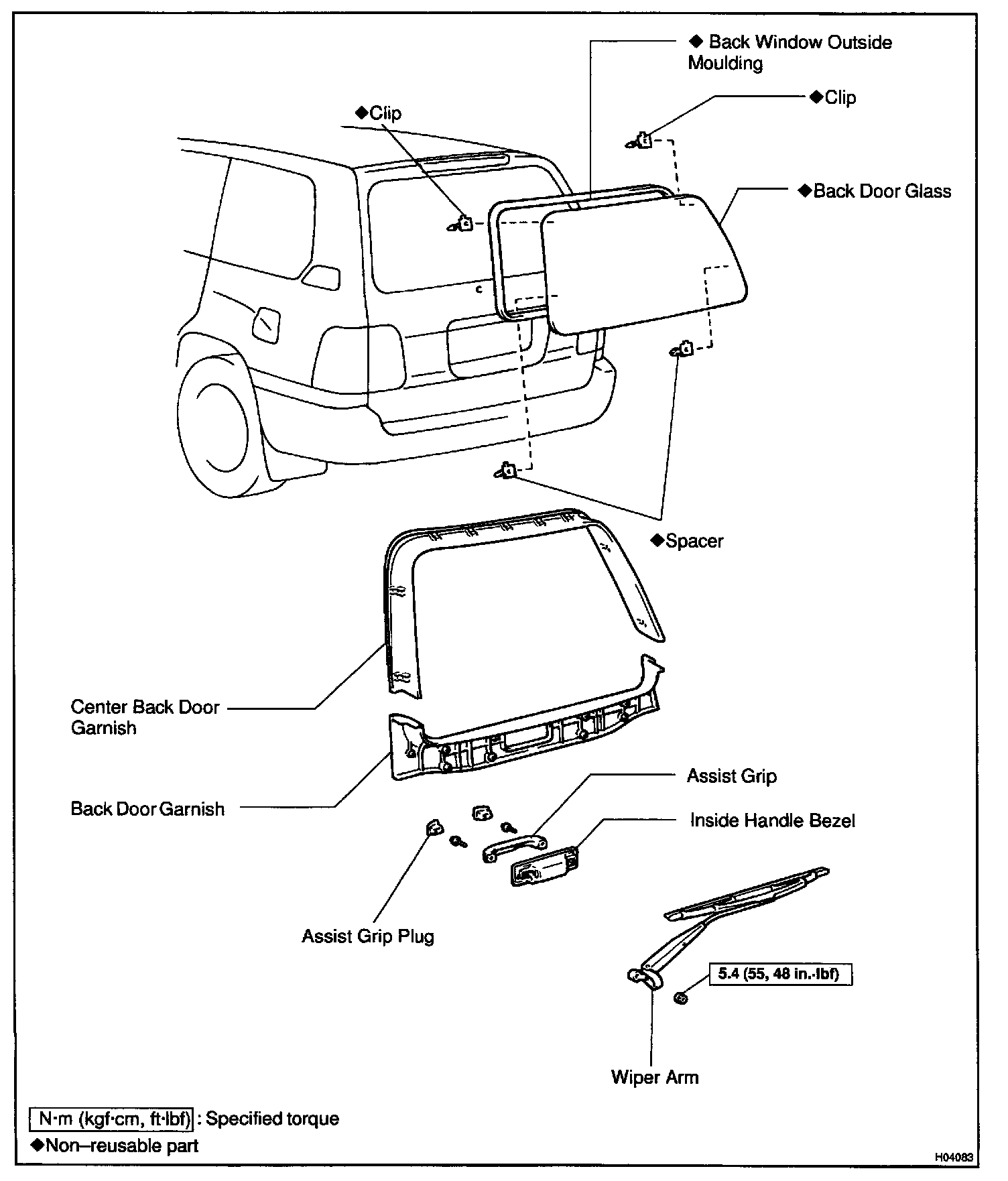 ◆ Back Window Outside Moulding

◆Clip

◆Clip

◆Back Door Glass

◆Spacer

Center Back Door Garnish

Back Door Garnish

Assist Grip

Inside Handle Bezel

Assist Grip Plug

5.4 (55, 48 in.·lbf)

Wiper Arm

N·m (kgf·cm, ft·lbf) : Specified torque

◆Non–reusable part

H04083