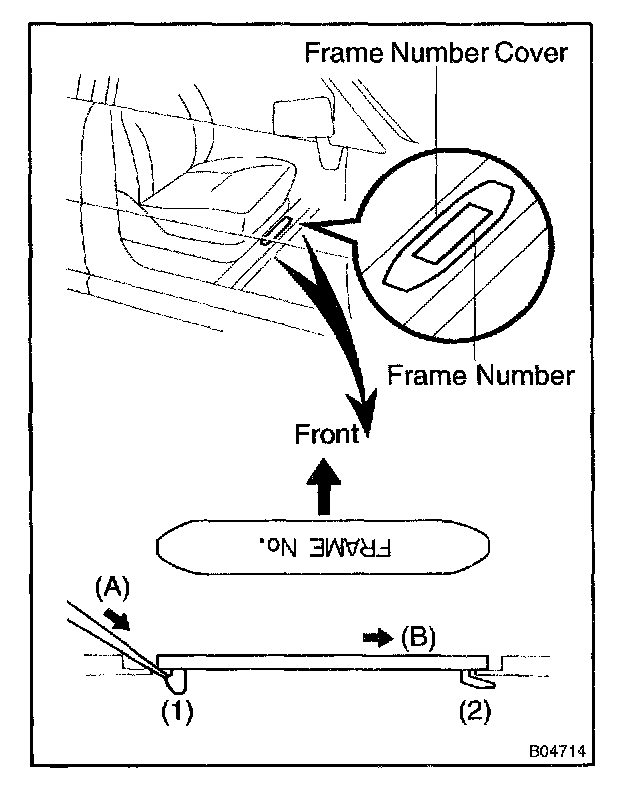 Frame Number Cover

Frame Number

Front

FRAME No.

(A)

(B)

(1)

(2)

B04714