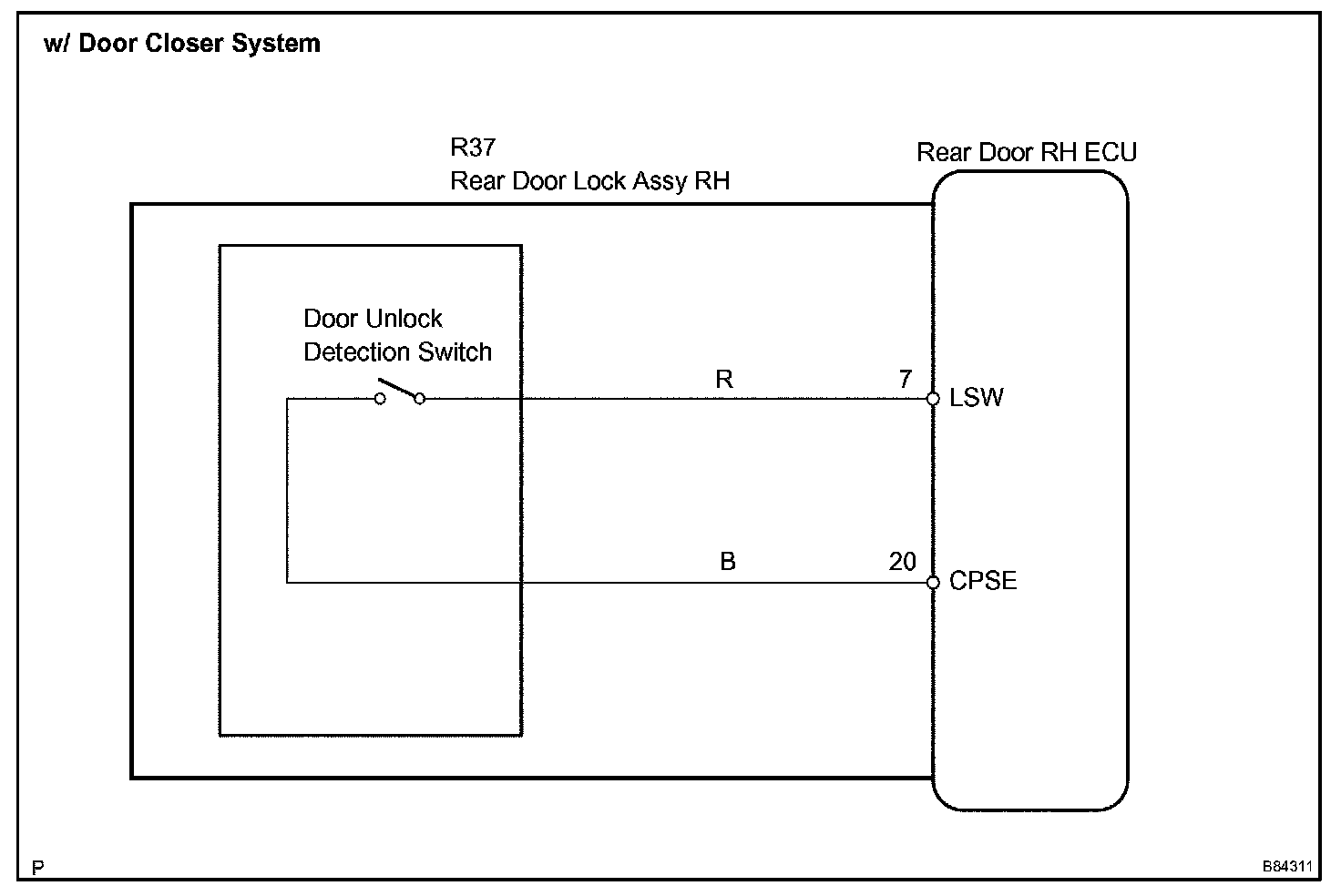 w/ Door Closer System

R37
Rear Door Lock Assy RH

Rear Door RH ECU

Door Unlock
Detection Switch

R

7

LSW

B

20

CPSE

P

B84311