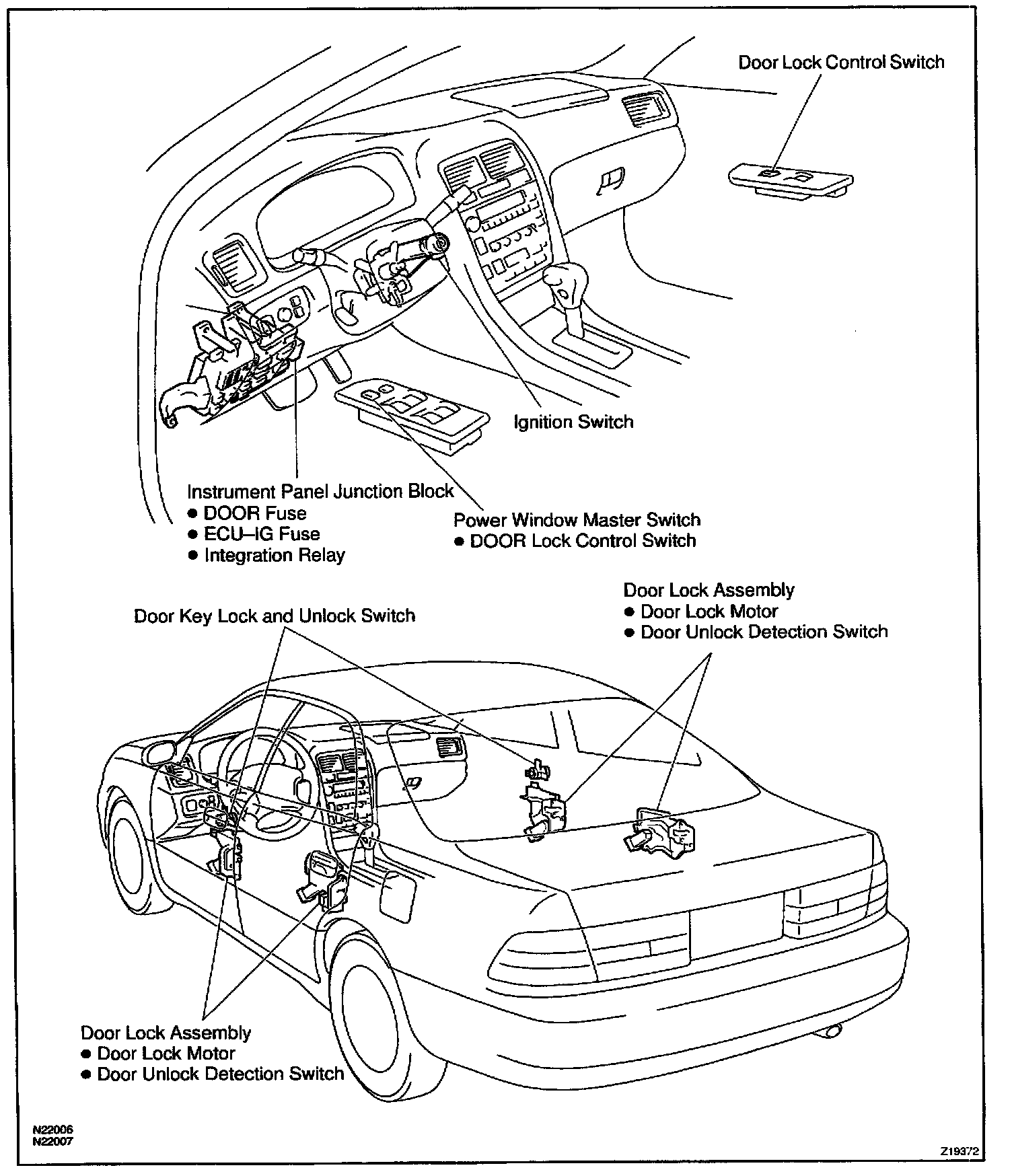 Door Lock Control Switch

Ignition Switch

Instrument Panel Junction Block
● DOOR Fuse
● ECU–IG Fuse
● Integration Relay

Power Window Master Switch
● DOOR Lock Control Switch

Door Key Lock and Unlock Switch

Door Lock Assembly
● Door Lock Motor
● Door Unlock Detection Switch

Door Lock Assembly
● Door Lock Motor
● Door Unlock Detection Switch

N22006
N22007

Z19372