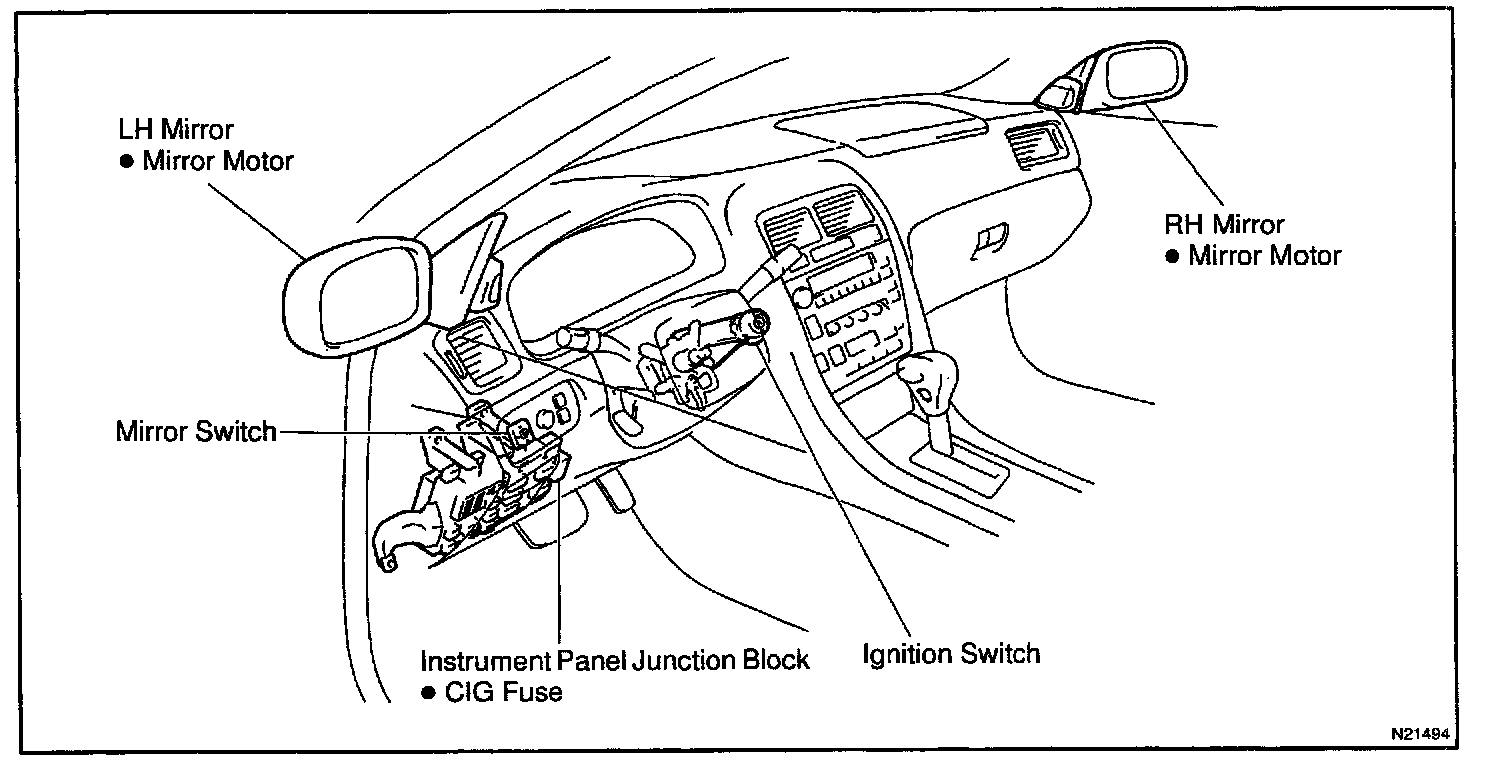 LH Mirror
● Mirror Motor

RH Mirror
● Mirror Motor

Mirror Switch

Instrument Panel Junction Block
● CIG Fuse

Ignition Switch

N21494