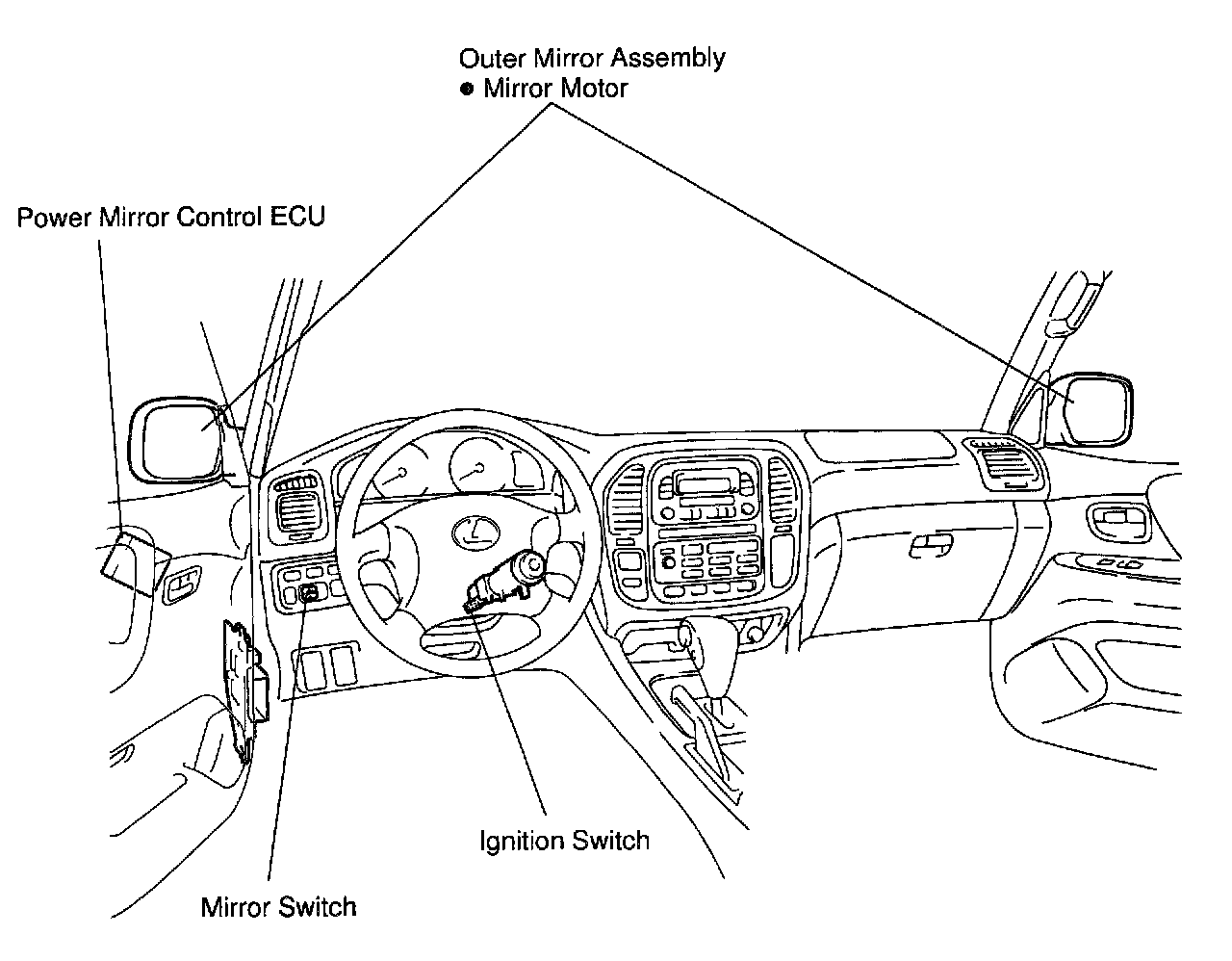 Outer Mirror Assembly
● Mirror Motor

Power Mirror Control ECU

Ignition Switch

Mirror Switch